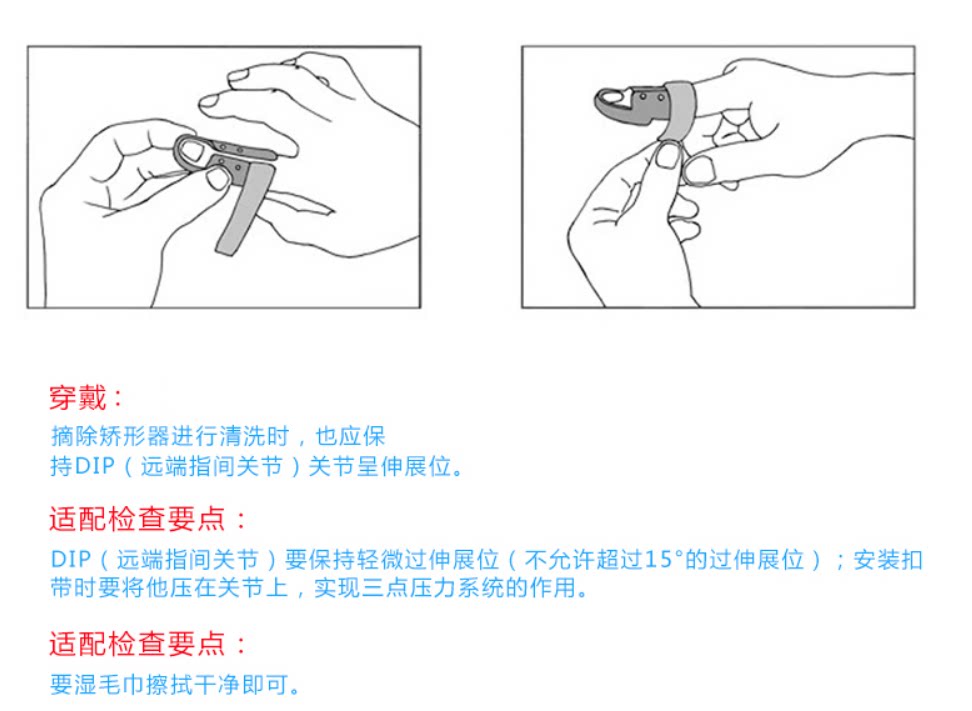 穿戴：

摘除矫形器进行清洗时，也应保持DIP（远端指间关节）关节呈伸展位。

适配检查要点：

DIP（远端指间关节）要保持轻微过伸展位（不允许超过15°的过伸展位）；安装扣带时要将他压在关节上，实现三点压力系统的作用。

适配检查要点：

要湿毛巾擦拭干净即可。