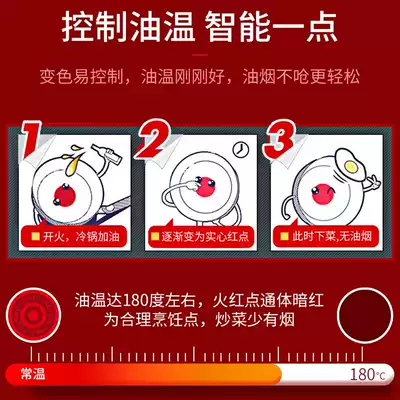 控制油温 智能一点

变色易控制，油温刚刚好，油烟不呛更轻松

1

开火，冷锅加油

2

逐渐变为实心红点

3

此时下菜,无油烟

油温达180度左右，火红点通体暗红
为合理烹饪点，炒菜少有烟

常温

180°C