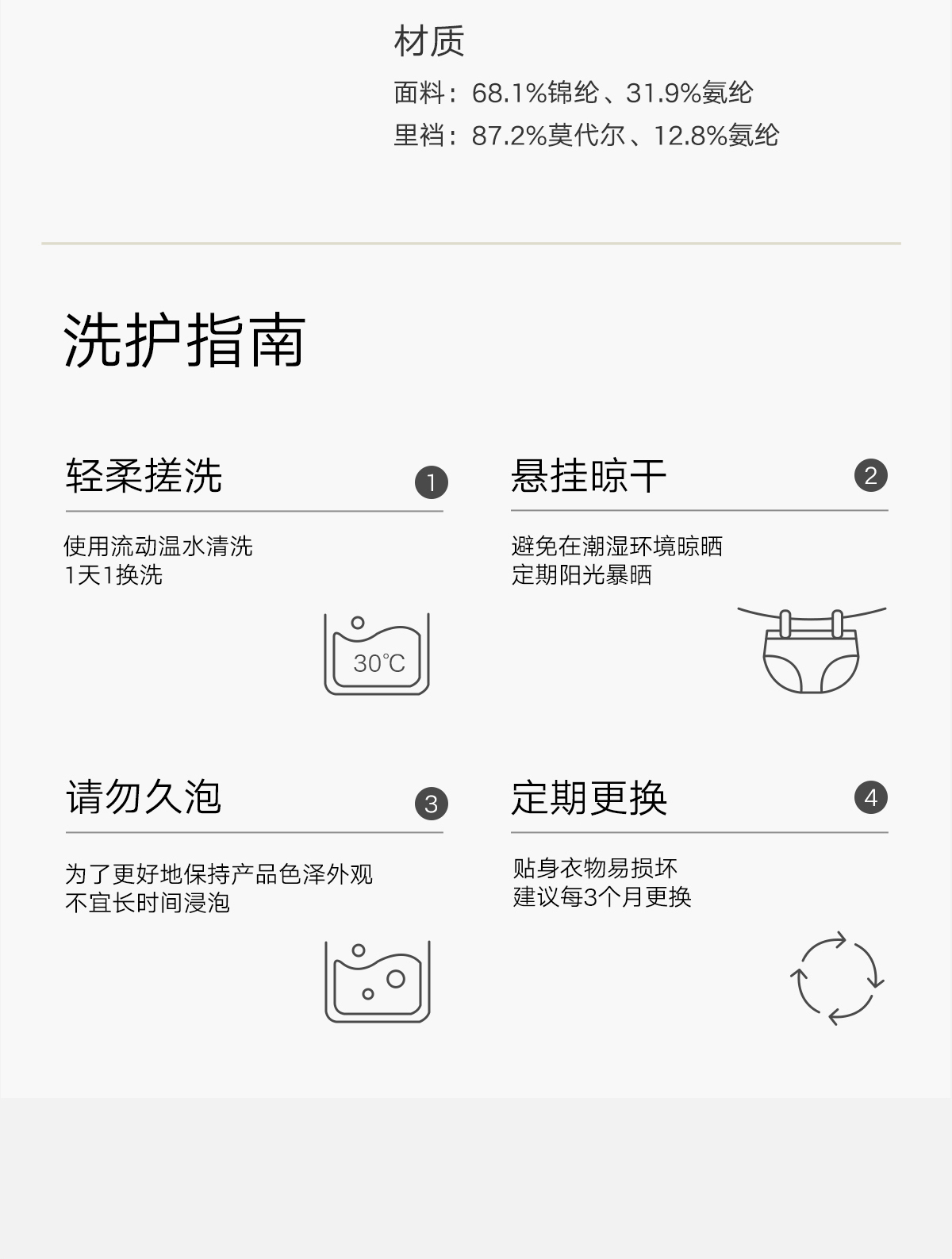 材质

面料：68.1%锦纶、31.9%氨纶

里裆：87.2%莫代尔、12.8%氨纶

洗护指南

轻柔搓洗

1

使用流动温水清洗
1天1换洗

30℃

悬挂晾干

2

避免在潮湿环境晾晒
定期阳光暴晒

请勿久泡

3

为了更好地保持产品色泽外观
不宜长时间浸泡

定期更换

4

贴身衣物易损坏
建议每3个月更换