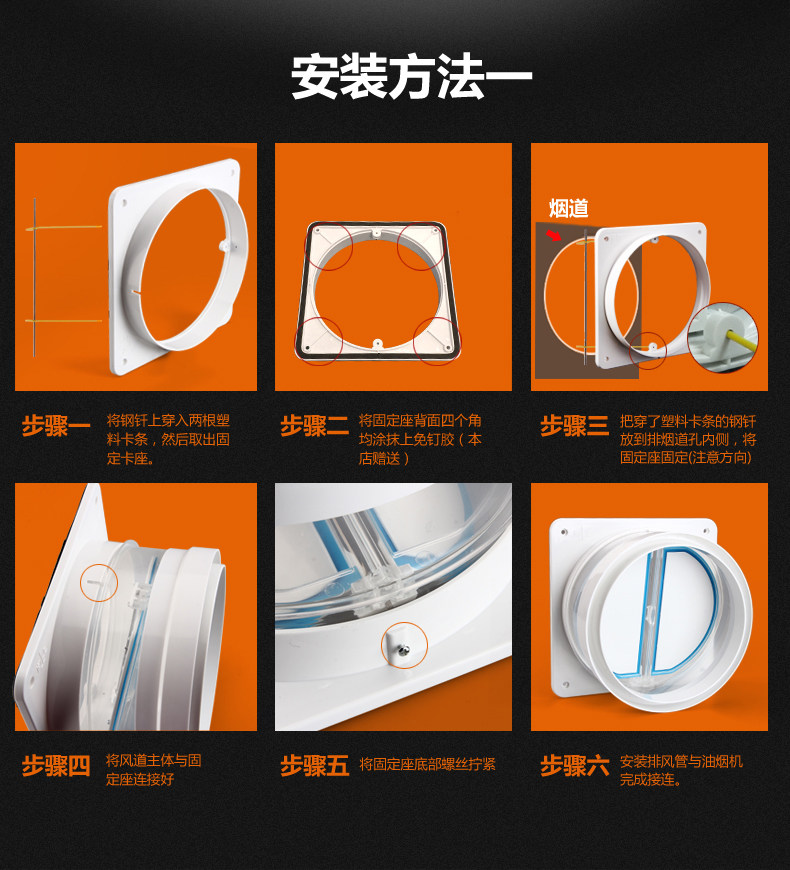 安装方法一

烟道

步骤一 将钢钎上穿入两根塑料卡条，然后取出固定卡座。

步骤二 将固定座背面四个角均涂抹上免钉胶（本店赠送）

步骤三 把穿了塑料卡条的钢钎放到排烟道孔内侧，将固定座固定(注意方向)

步骤四 将风道主体与固定座连接好

步骤五 将固定座底部螺丝拧紧

步骤六 安装排风管与油烟机完成接连。