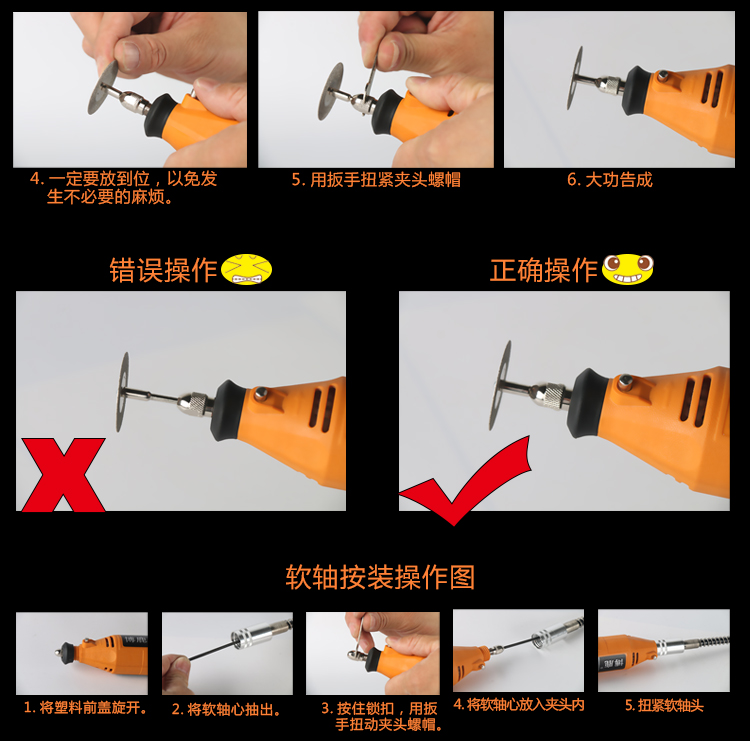 4. 一定要放到位，以免发生不必要的麻烦。

5. 用扳手扭紧夹头螺帽

6. 大功告成

错误操作

正确操作

软轴按装操作图

1. 将塑料前盖旋开。

2. 将软轴心抽出。

3. 按住锁扣，用扳手扭动夹头螺帽。

4. 将软轴心放入夹头内

5. 扭紧软轴头