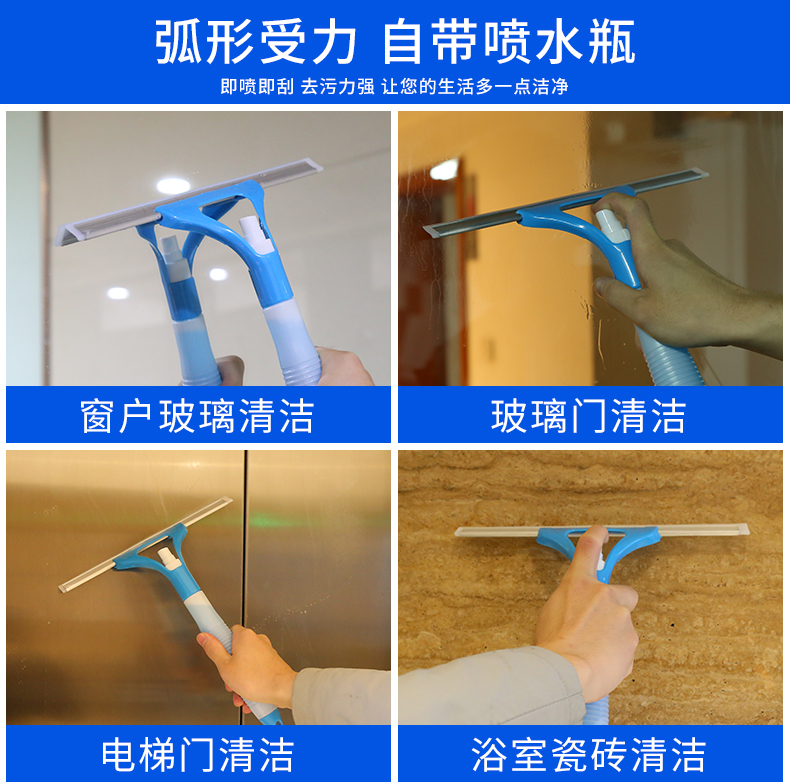 弧形受力 自带喷水瓶

即喷即刮 去污力强 让您的生活多一点洁净

窗户玻璃清洁

玻璃门清洁

电梯门清洁

浴室瓷砖清洁