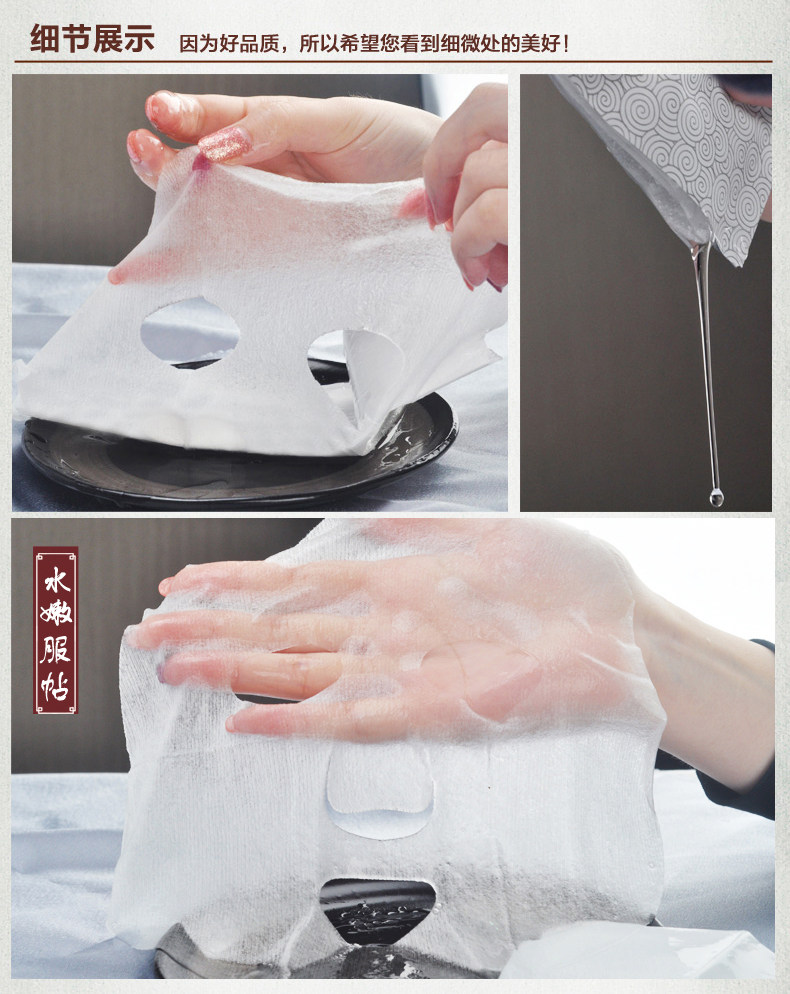 细节展示 因为好品质，所以希望您看到细微处的美好！

水嫩服帖