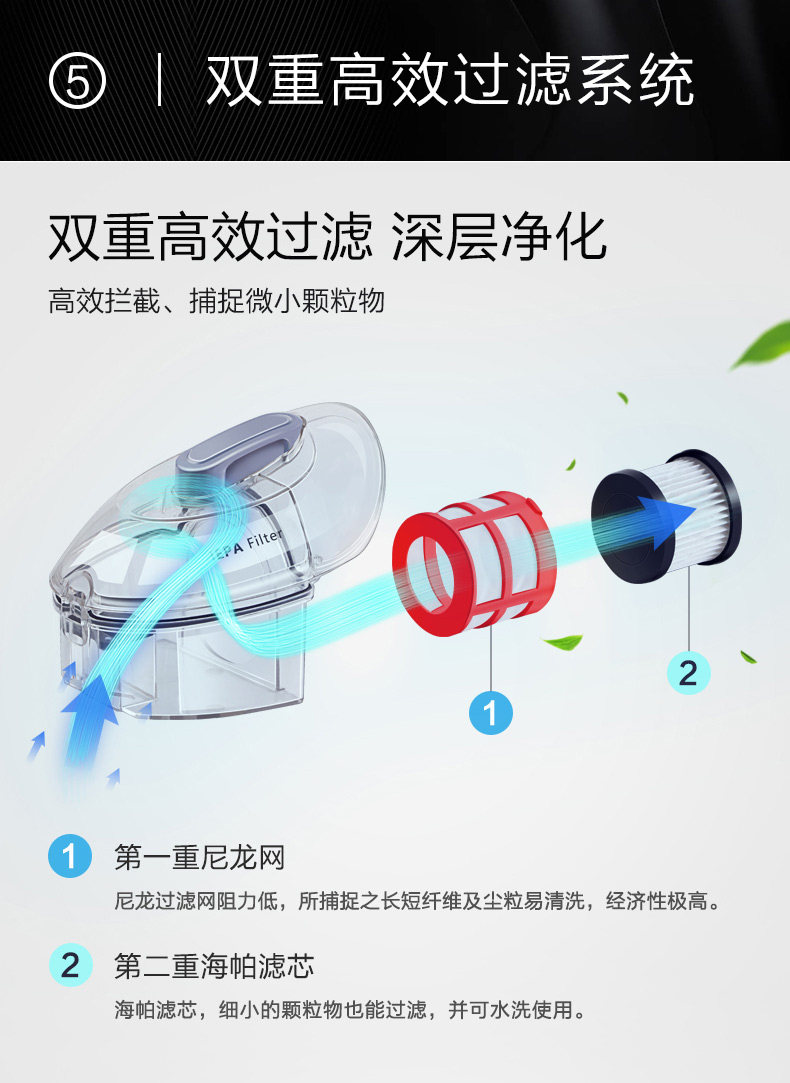 ⑤ | 双重高效过滤系统

双重高效过滤 深层净化

高效拦截、捕捉微小颗粒物

EPA Filter

1

2

1 第一重尼龙网

尼龙过滤网阻力低，所捕捉之长短纤维及尘粒易清洗，经济性极高。

2 第二重海帕滤芯

海帕滤芯，细小的颗粒物也能过滤，并可水洗使用。