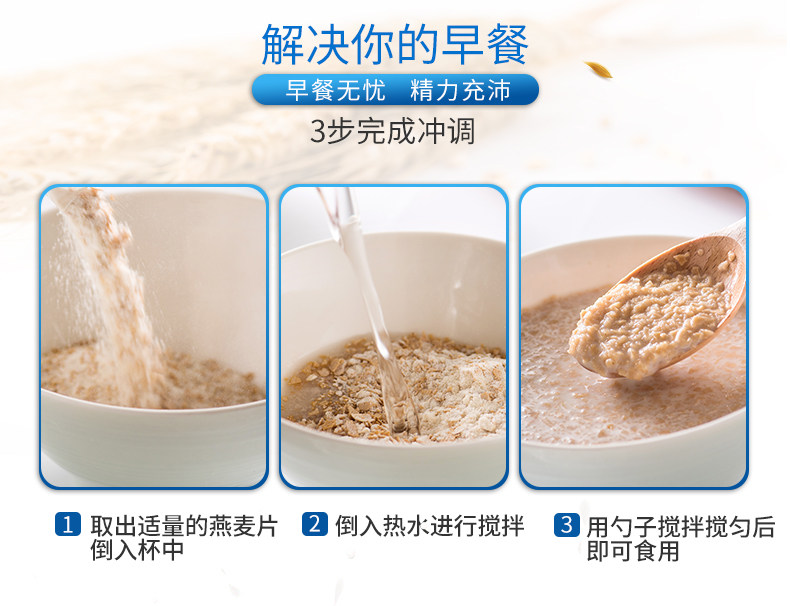 解决你的早餐

早餐无忧　精力充沛

3步完成冲调

1 取出适量的燕麦片倒入杯中

2 倒入热水进行搅拌

3 用勺子搅拌搅匀后即可食用