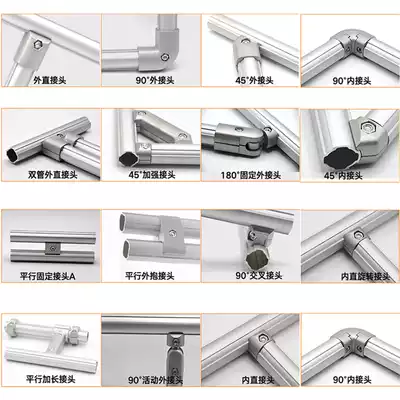 外直接头

90°外接头

45°外接头

90°内接头

双管外直接头

45°加强接头

180°固定外接头

45°内接头

平行固定接头A

平行外抱接头

90°交叉接头

内直旋转接头

平行加长接头

90°活动外接头

内直接头

90°内接头