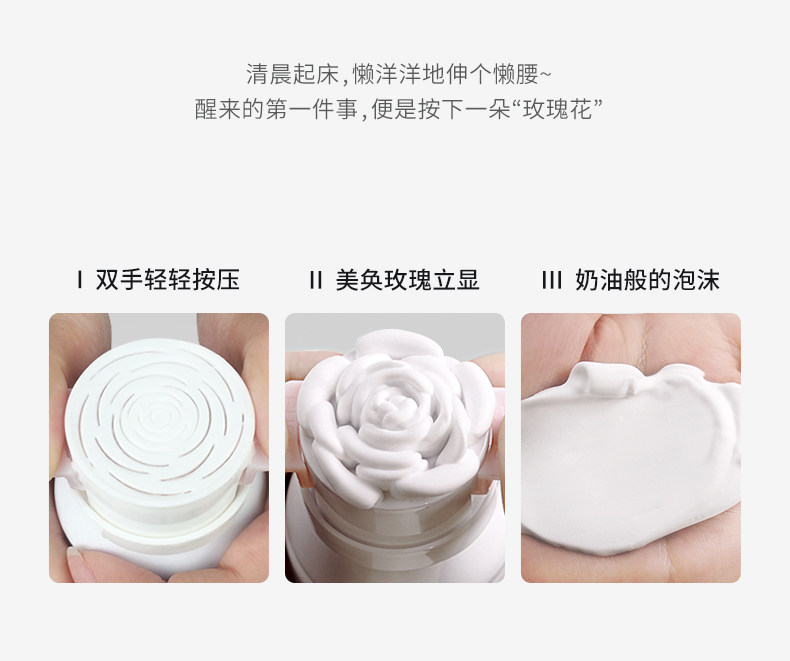 清晨起床，懒洋洋地伸个懒腰~
醒来的第一件事，便是按下一朵“玫瑰花”

I 双手轻轻按压

II 美奂玫瑰立显

III 奶油般的泡沫