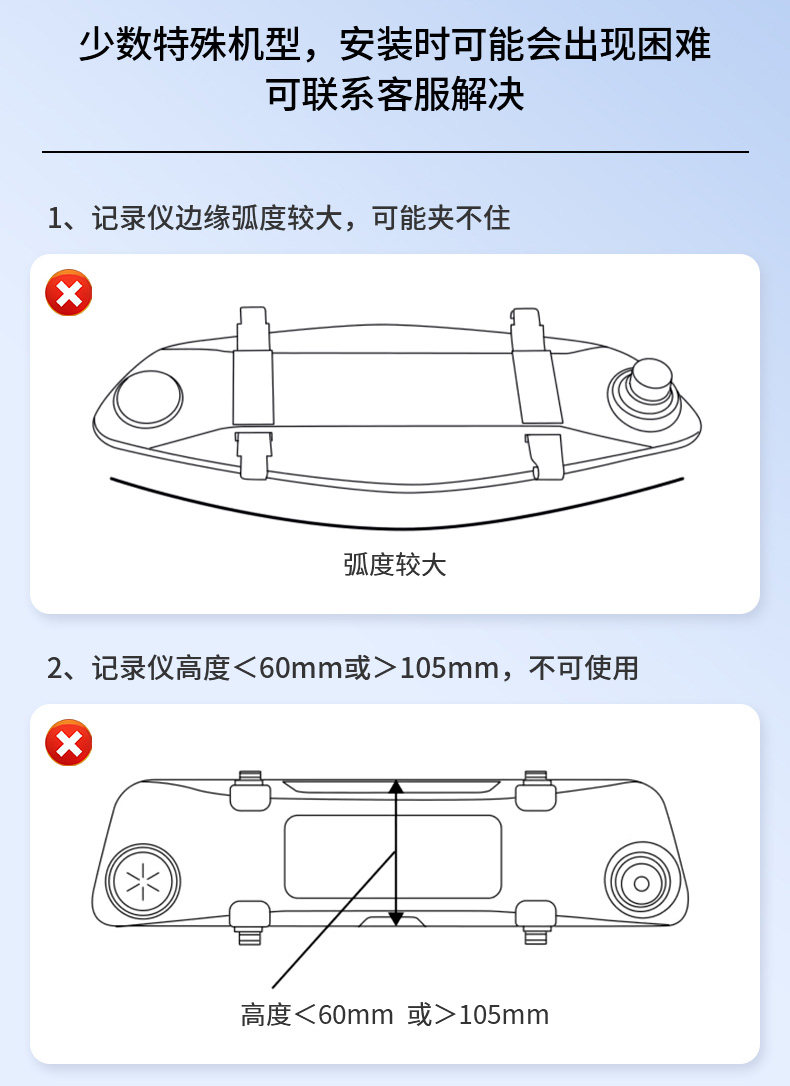 少数特殊机型，安装时可能会出现困难
可联系客服解决

1、记录仪边缘弧度较大，可能夹不住

弧度较大

2、记录仪高度＜60mm或＞105mm，不可使用

高度＜60mm 或＞105mm