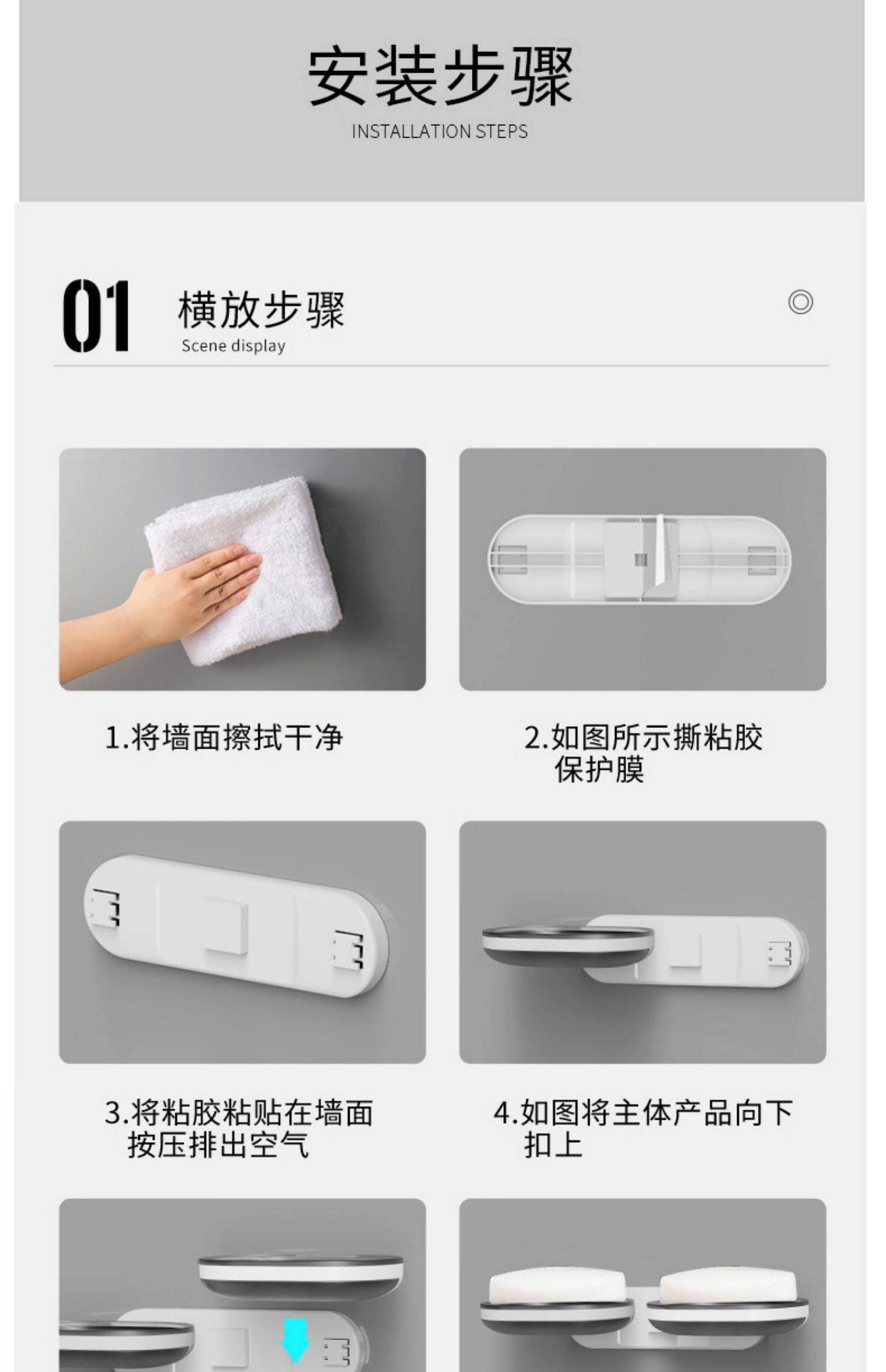 安装步骤
INSTALLATION STEPS

01 横放步骤
Scene display

1.将墙面擦拭干净

2.如图所示撕粘胶保护膜

3.将粘胶粘贴在墙面按压排出空气

4.如图将主体产品向下扣上