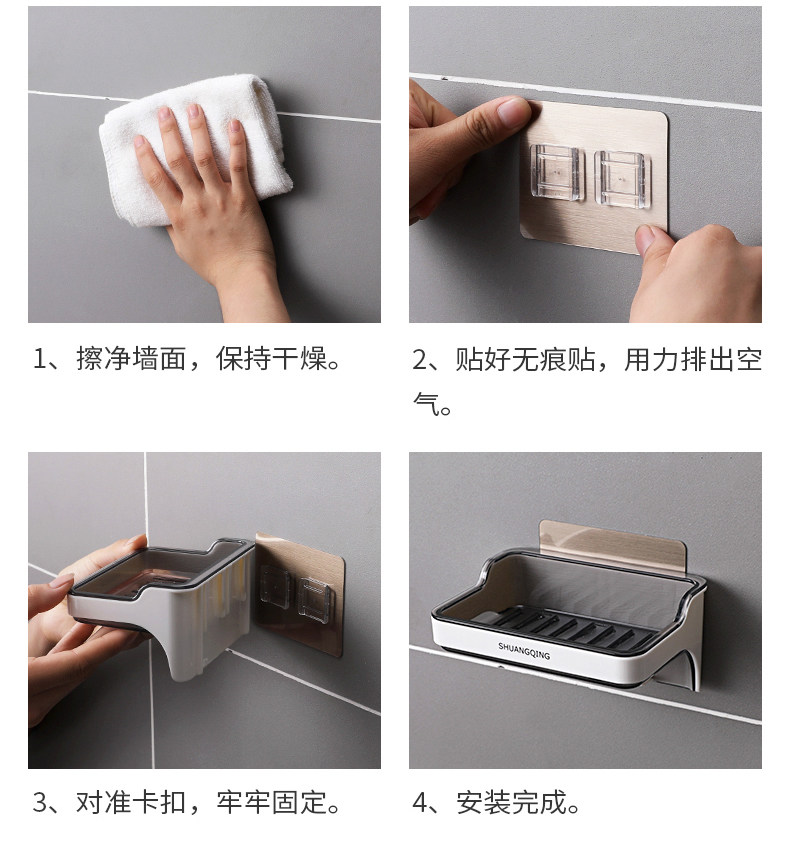 1、擦净墙面，保持干燥。

2、贴好无痕贴，用力排出空气。

3、对准卡扣，牢牢固定。

SHUANGQING

4、安装完成。