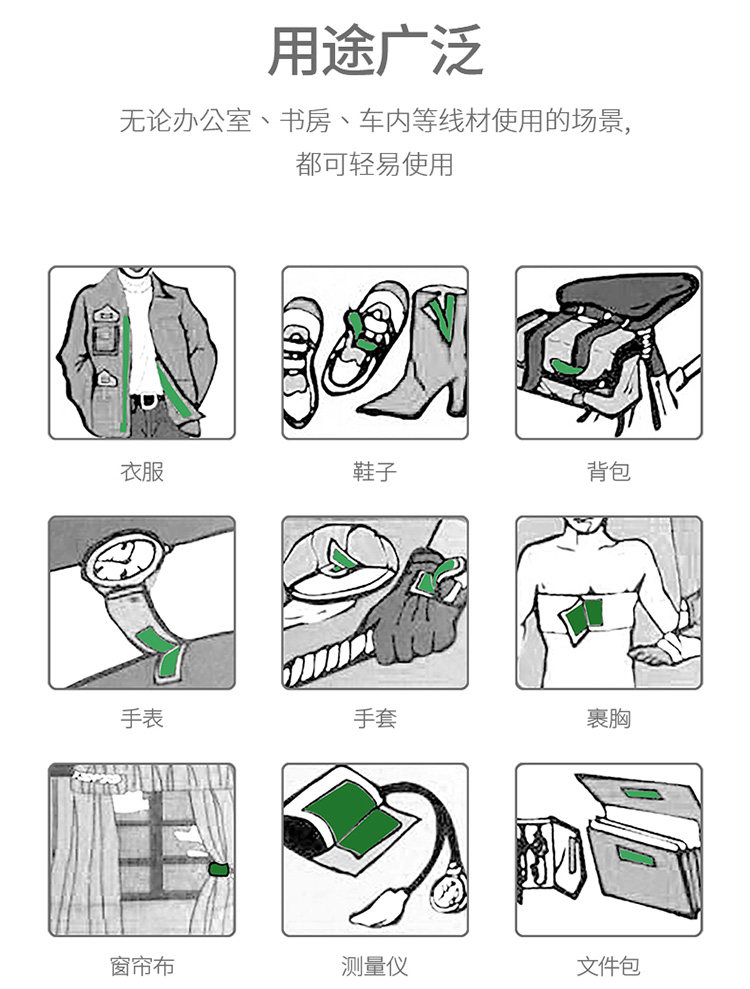 用途广泛

无论办公室、书房、车内等线材使用的场景，
都可轻易使用

衣服

鞋子

背包

手表

手套

裹胸

窗帘布

测量仪

文件包