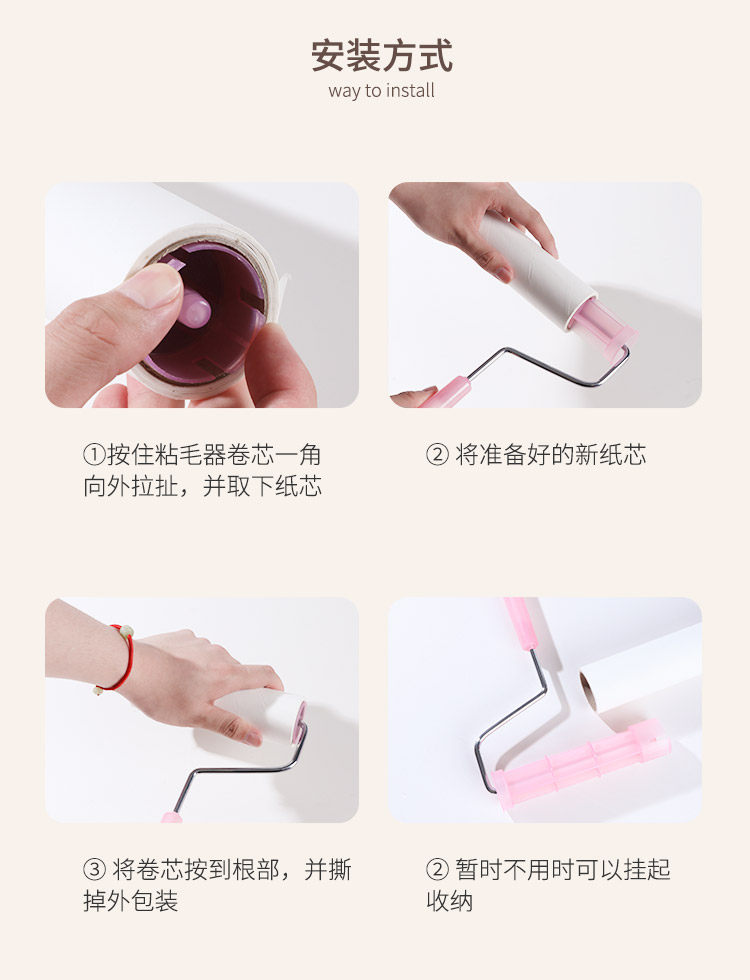 安装方式
way to install

①按住粘毛器卷芯一角向外拉扯，并取下纸芯

② 将准备好的新纸芯

③ 将卷芯按到根部，并撕掉外包装

② 暂时不用时可以挂起收纳