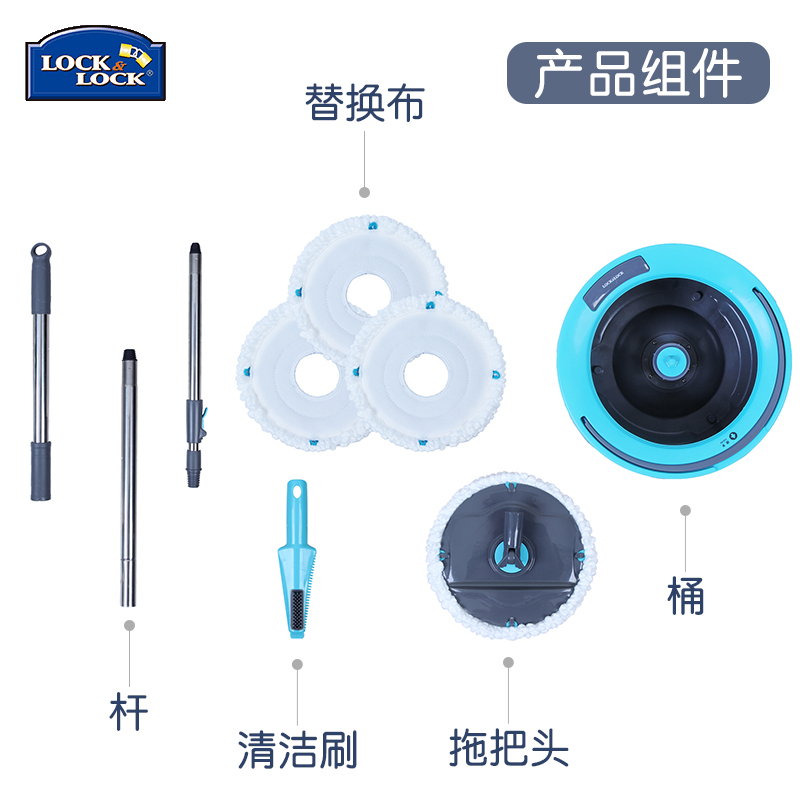 LOCK & LOCK®

产品组件

替换布

LOCK&LOCK

桶

杆

清洁刷

拖把头