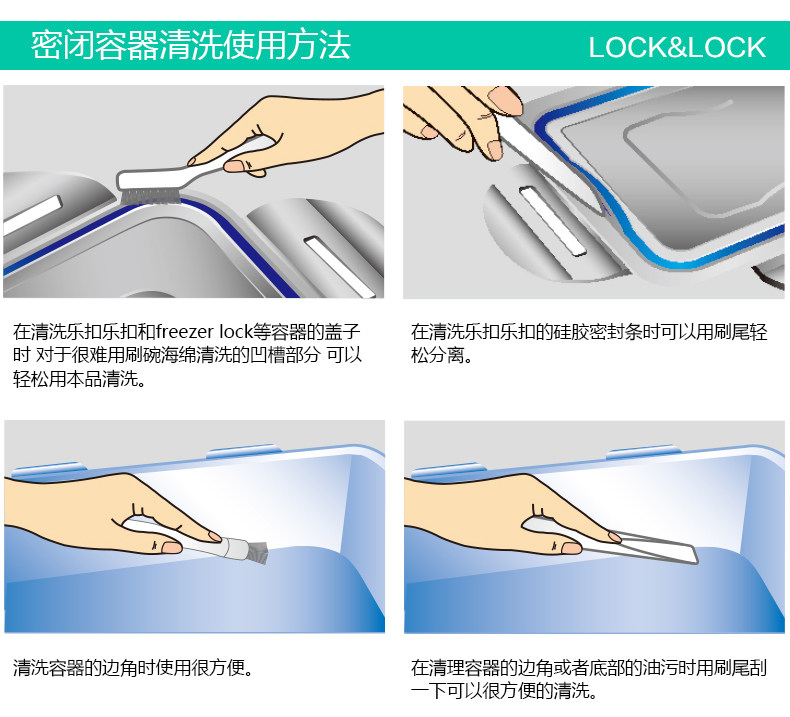 密闭容器清洗使用方法

LOCK&LOCK

在清洗乐扣乐扣和freezer lock等容器的盖子时 对于很难用刷碗海绵清洗的凹槽部分 可以轻松用本品清洗。

在清洗乐扣乐扣的硅胶密封条时可以用刷尾轻松分离。

清洗容器的边角时使用很方便。

在清理容器的边角或者底部的油污时用刷尾刮一下可以很方便的清洗。