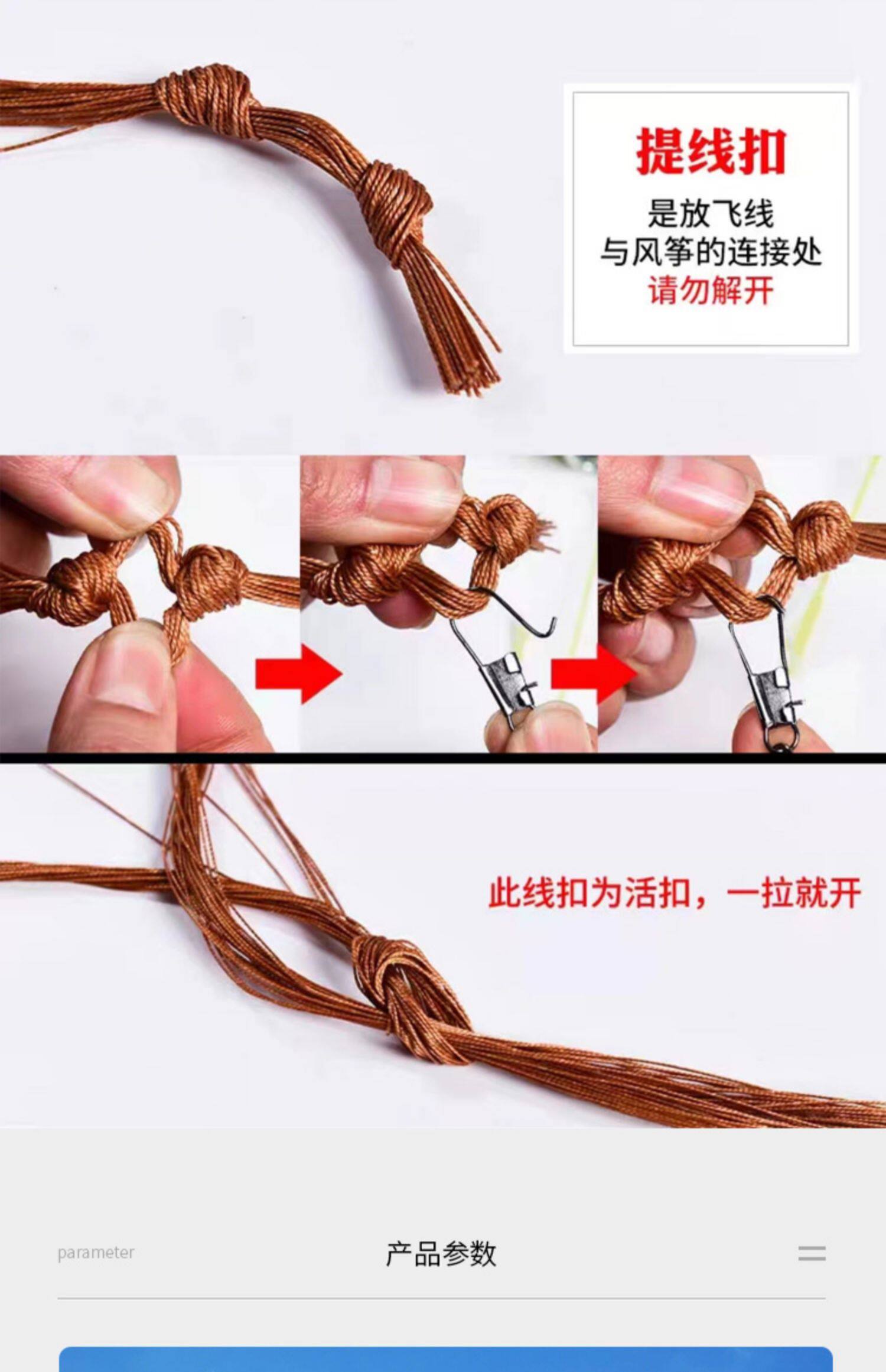 提线扣

是放飞线
与风筝的连接处
请勿解开

此线扣为活扣，一拉就开

parameter

产品参数