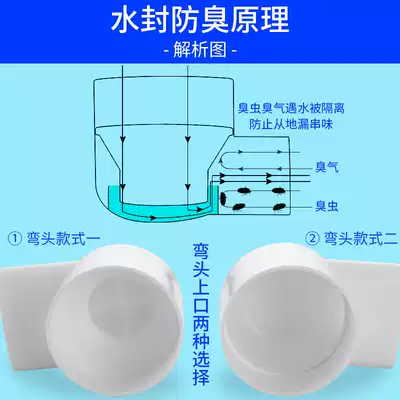 水封防臭原理
- 解析图 -

臭虫臭气遇水被隔离
防止从地漏串味

臭气

臭虫

① 弯头款式一

弯头上口两种选择

② 弯头款式二