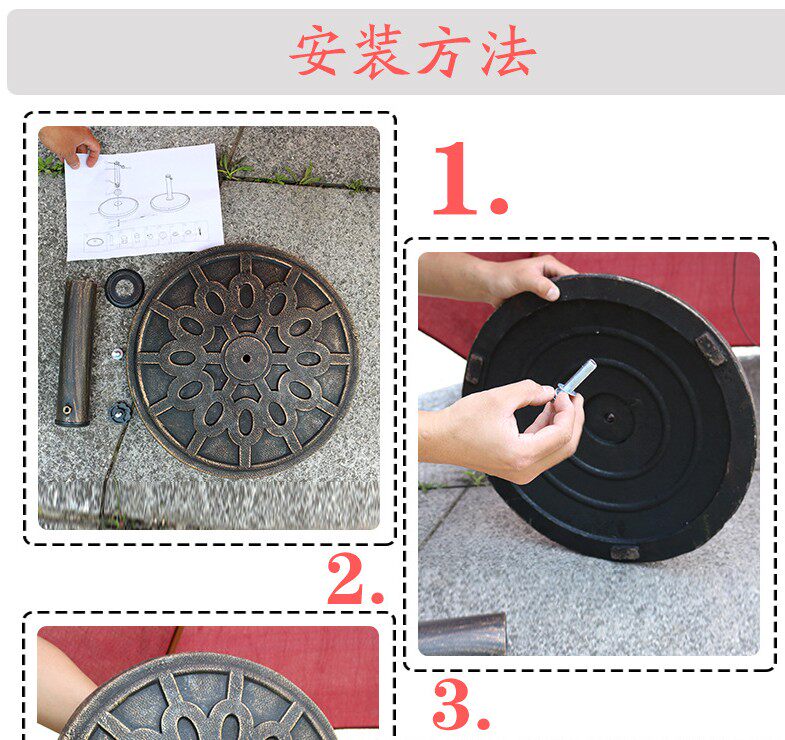 安装方法

1.

2.

3.