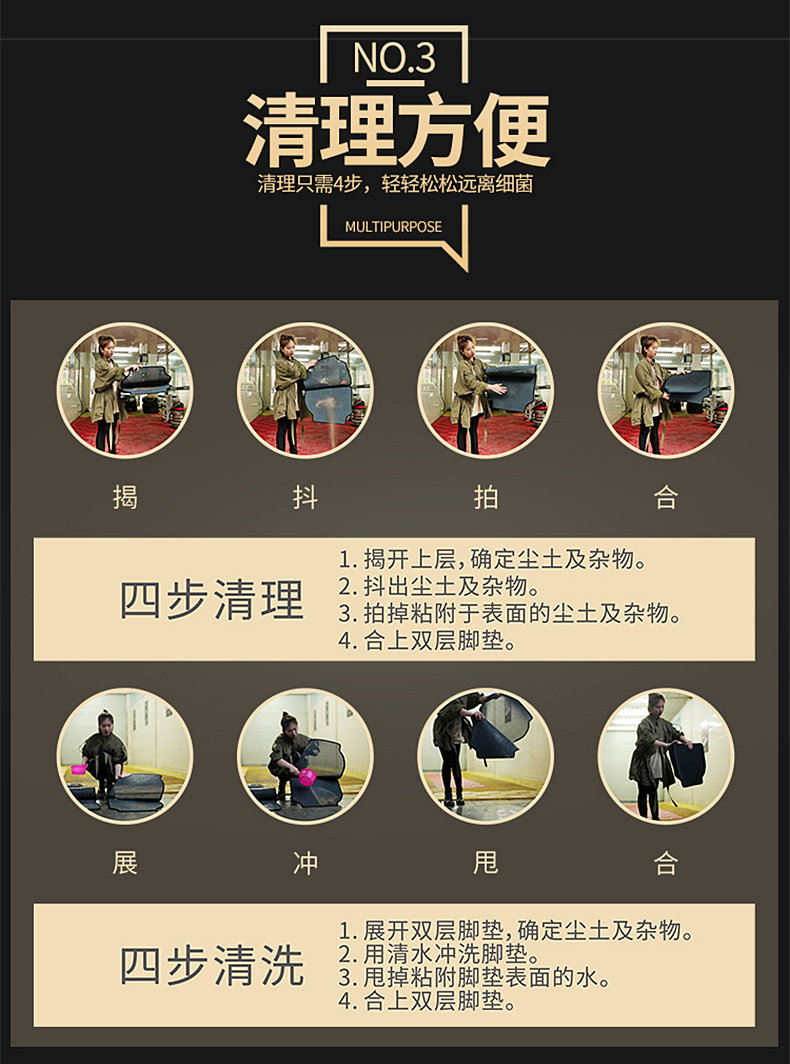 NO.3
清理方便
清理只需4步，轻轻松松远离细菌
MULTIPURPOSE

揭
抖
拍
合

四步清理
1. 揭开上层，确定尘土及杂物。
2. 抖出尘土及杂物。
3. 拍掉粘附于表面的尘土及杂物。
4. 合上双层脚垫。

展
冲
甩
合

四步清洗
1. 展开双层脚垫，确定尘土及杂物。
2. 用清水冲洗脚垫。
3. 甩掉粘附脚垫表面的水。
4. 合上双层脚垫。