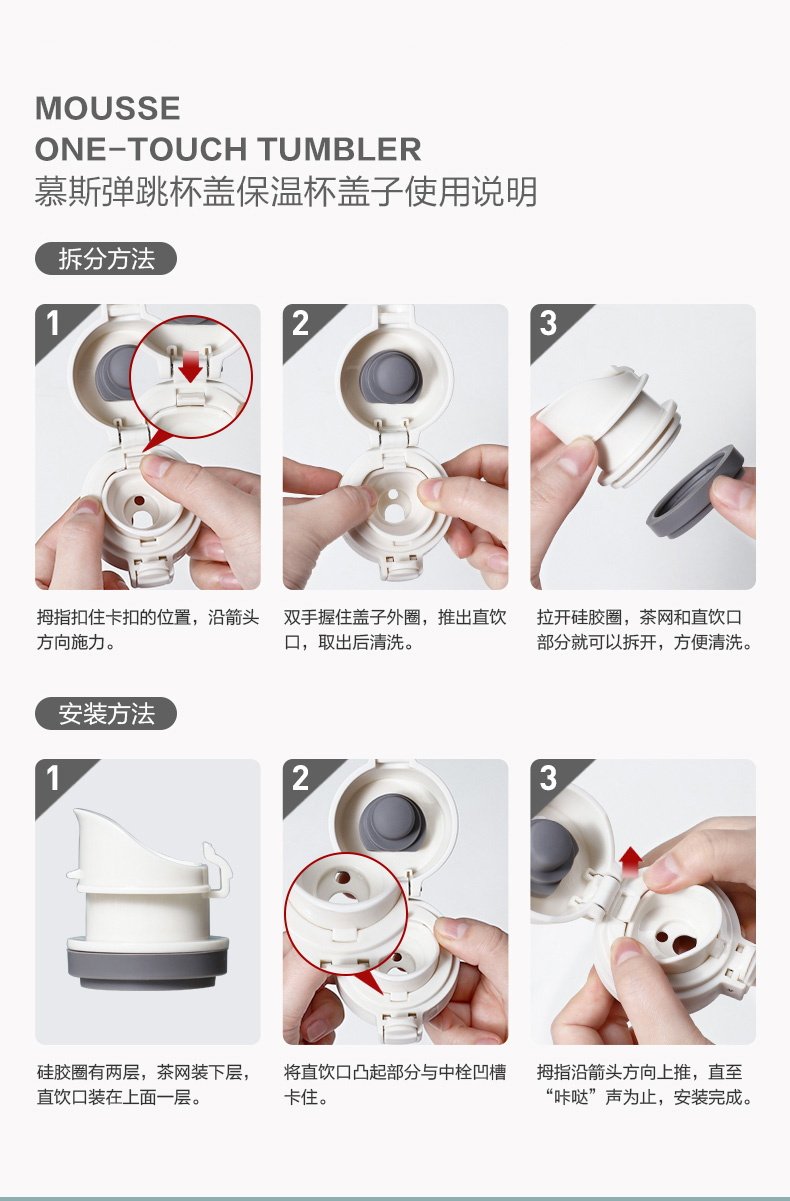 MOUSSE
ONE-TOUCH TUMBLER
慕斯弹跳杯盖保温杯盖子使用说明

拆分方法

1

拇指扣住卡扣的位置，沿箭头方向施力。

2

双手握住盖子外圈，推出直饮口，取出后清洗。

3

拉开硅胶圈，茶网和直饮口部分就可以拆开，方便清洗。

安装方法

1

硅胶圈有两层，茶网装下层，直饮口装在上面一层。

2

将直饮口凸起部分与中栓凹槽卡住。

3

拇指沿箭头方向上推，直至“咔哒”声为止，安装完成。