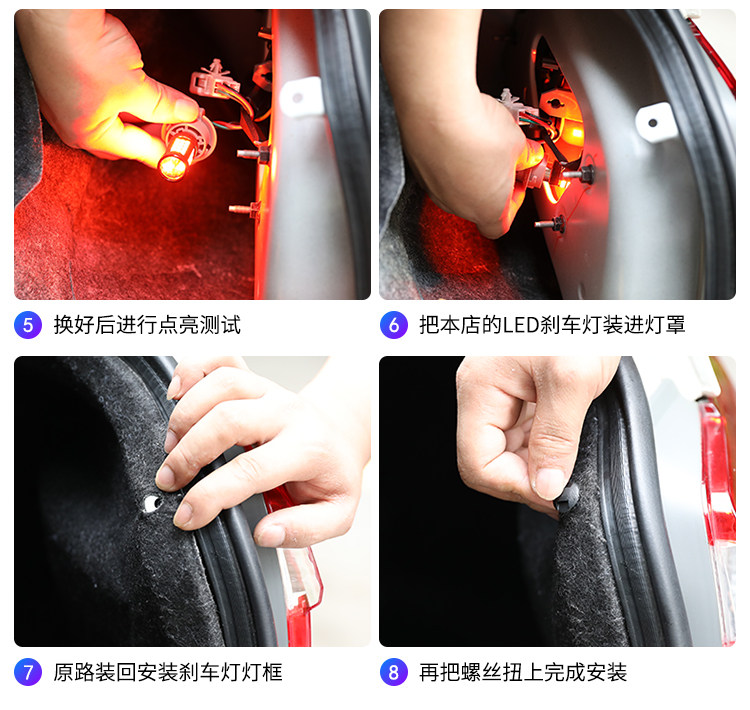 5 换好后进行点亮测试

6 把本店的LED刹车灯装进灯罩

7 原路装回安装刹车灯灯框

8 再把螺丝扭上完成安装