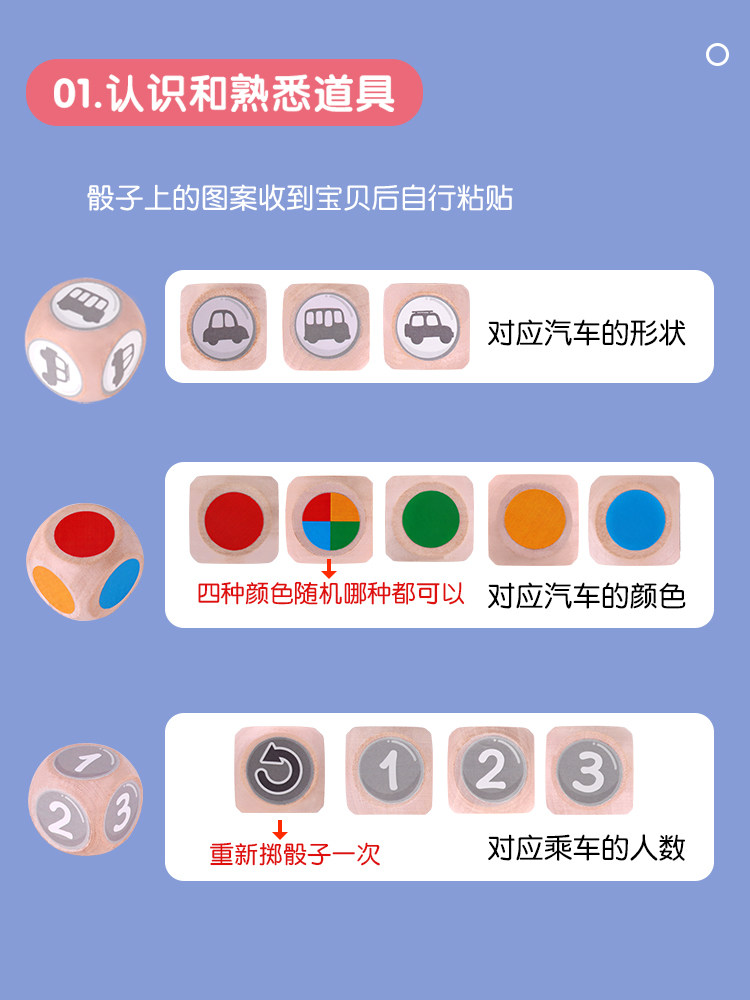 01.认识和熟悉道具

骰子上的图案收到宝贝后自行粘贴

对应汽车的形状

四种颜色随机哪种都可以

对应汽车的颜色

1 2 3

1 2 3

重新掷骰子一次

对应乘车的人数