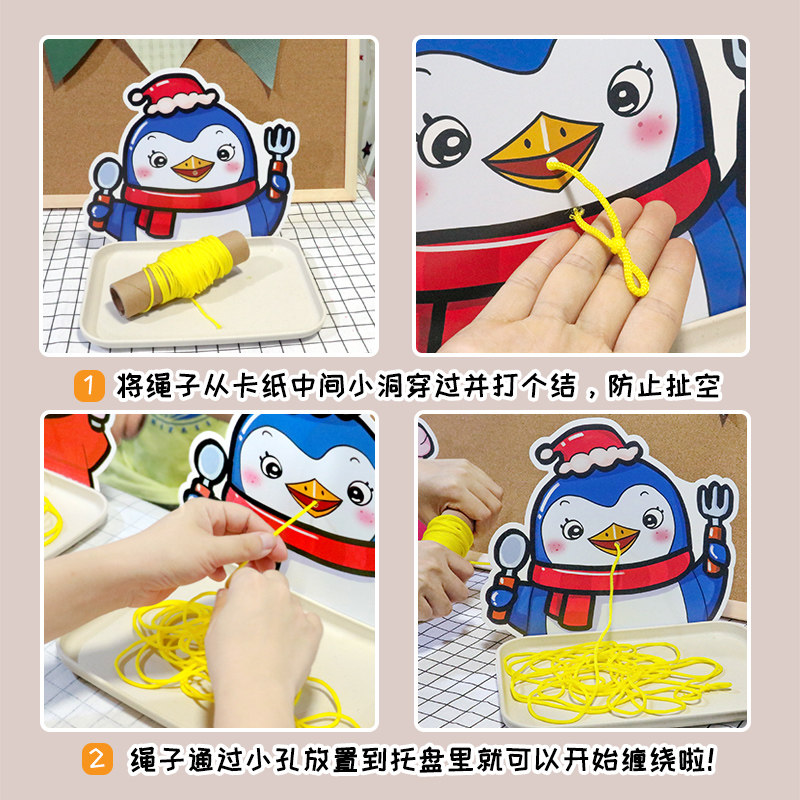 1 将绳子从卡纸中间小洞穿过并打个结，防止扯空

2 绳子通过小孔放置到托盘里就可以开始缠绕啦!