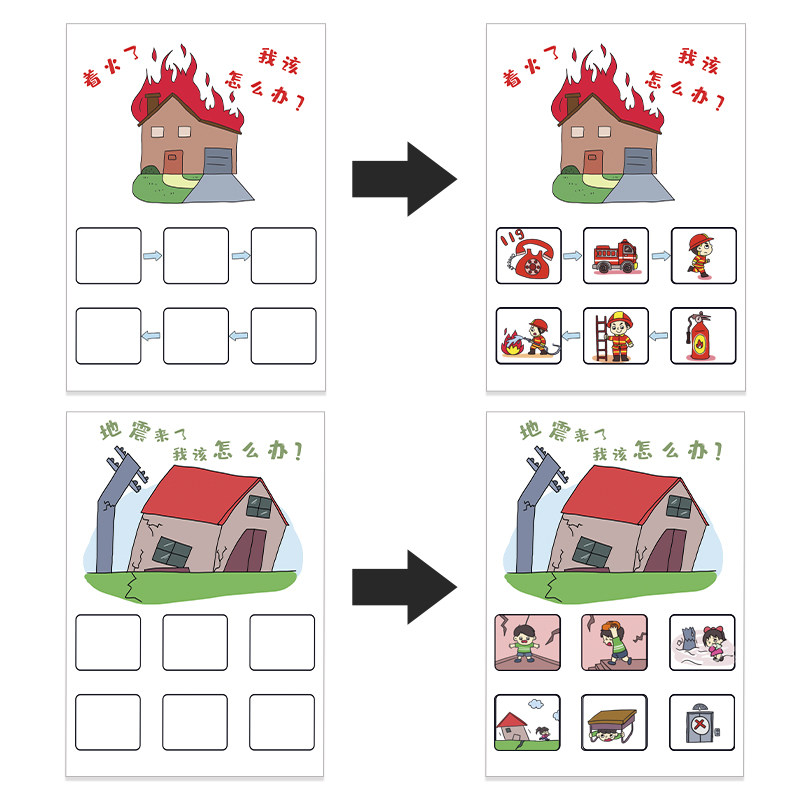 着火了 我该怎么办?

着火了 我该怎么办?

119

地震来了 我该怎么办!

地震来了 我该怎么办!