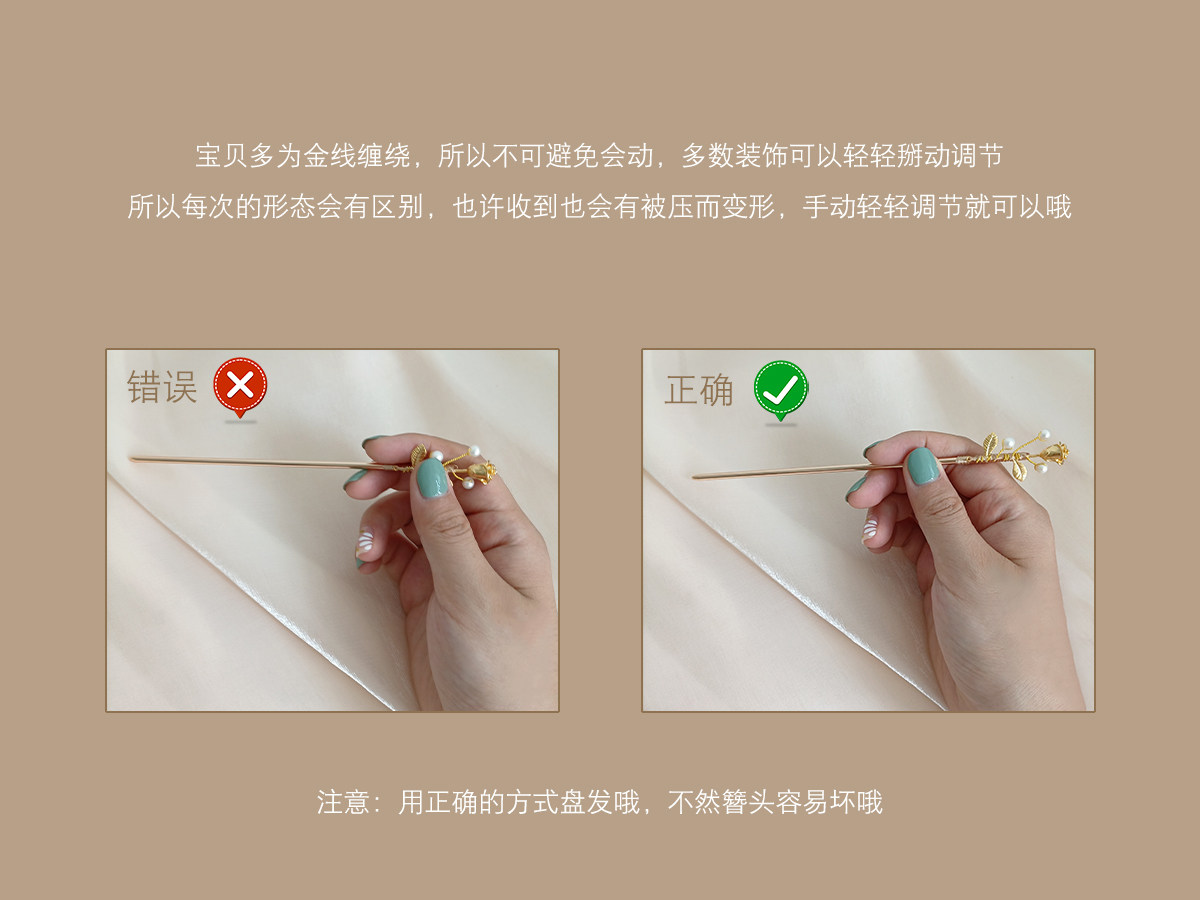 宝贝多为金线缠绕，所以不可避免会动，多数装饰可以轻轻掰动调节
所以每次的形态会有区别，也许收到也会有被压而变形，手动轻轻调节就可以哦

错误

正确

注意：用正确的方式盘发哦，不然簪头容易坏哦