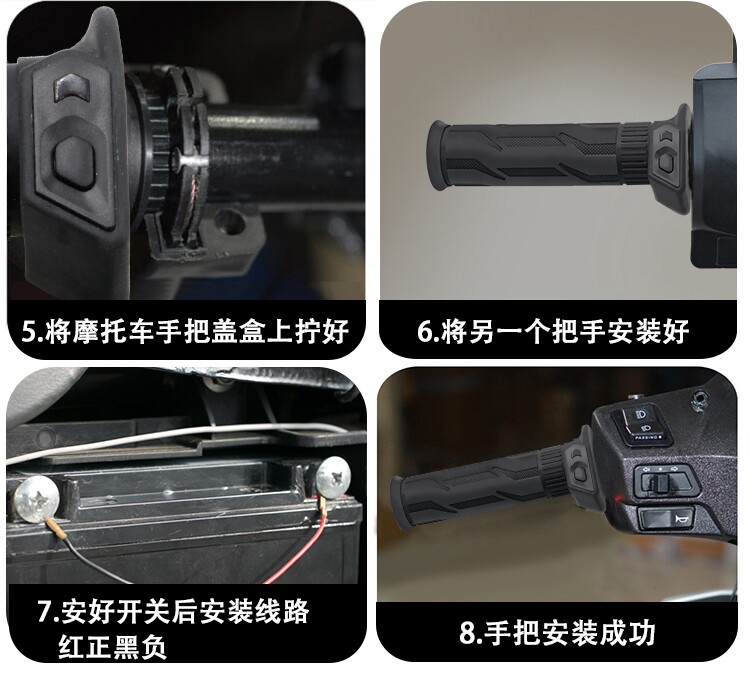 5.将摩托车手把盖盒上拧好

6.将另一个把手安装好

7.安好开关后安装线路
红正黑负

PASSING

8.手把安装成功