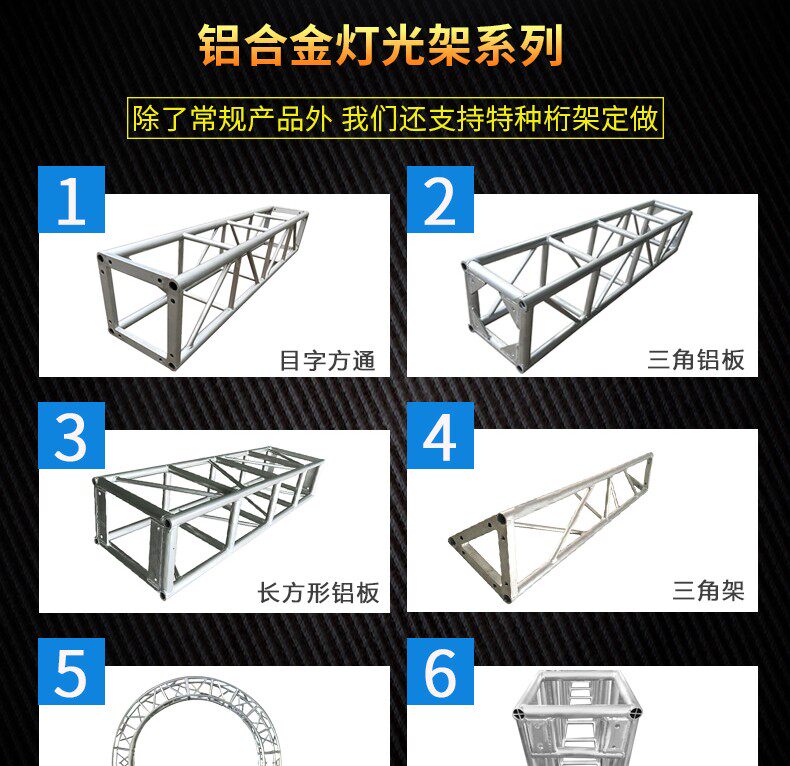 铝合金灯光架系列

除了常规产品外 我们还支持特种桁架定做

1

目字方通

2

三角铝板

3

长方形铝板

4

三角架

5

6