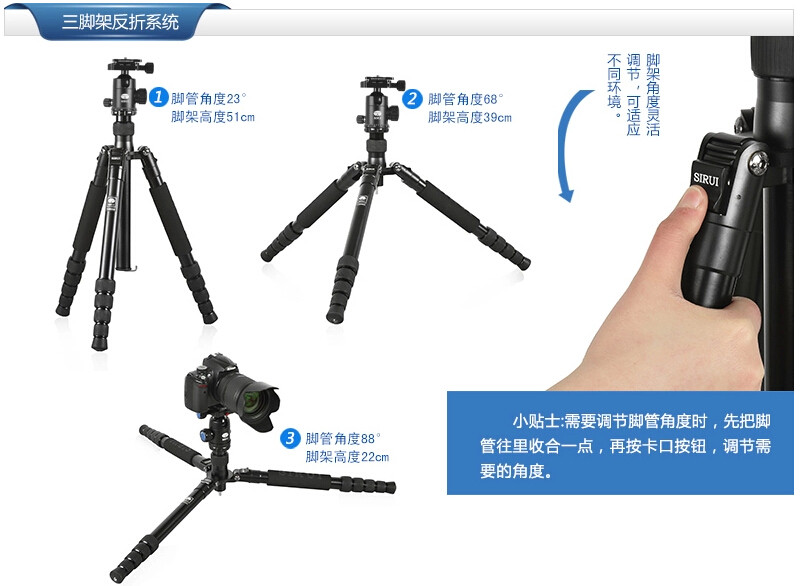 三脚架反折系统

1 脚管角度23°
脚架高度51cm

2 脚管角度68°
脚架高度39cm

脚架角度灵活调节，可适应不同环境。

SIRUI

3 脚管角度88°
脚架高度22cm

小贴士:需要调节脚管角度时，先把脚管往里收合一点，再按卡口按钮，调节需要的角度。