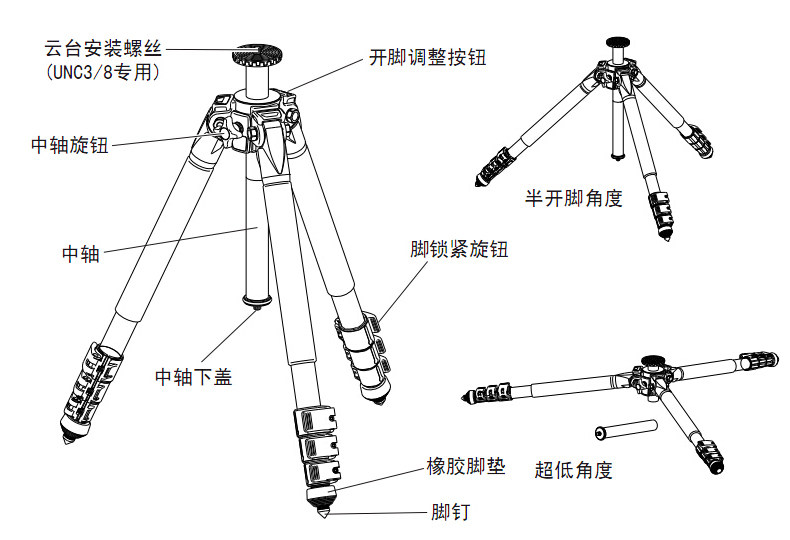 云台安装螺丝
(UNC3/8专用)

开脚调整按钮

中轴旋钮

中轴

脚锁紧旋钮

中轴下盖

橡胶脚垫

脚钉

半开脚角度

超低角度