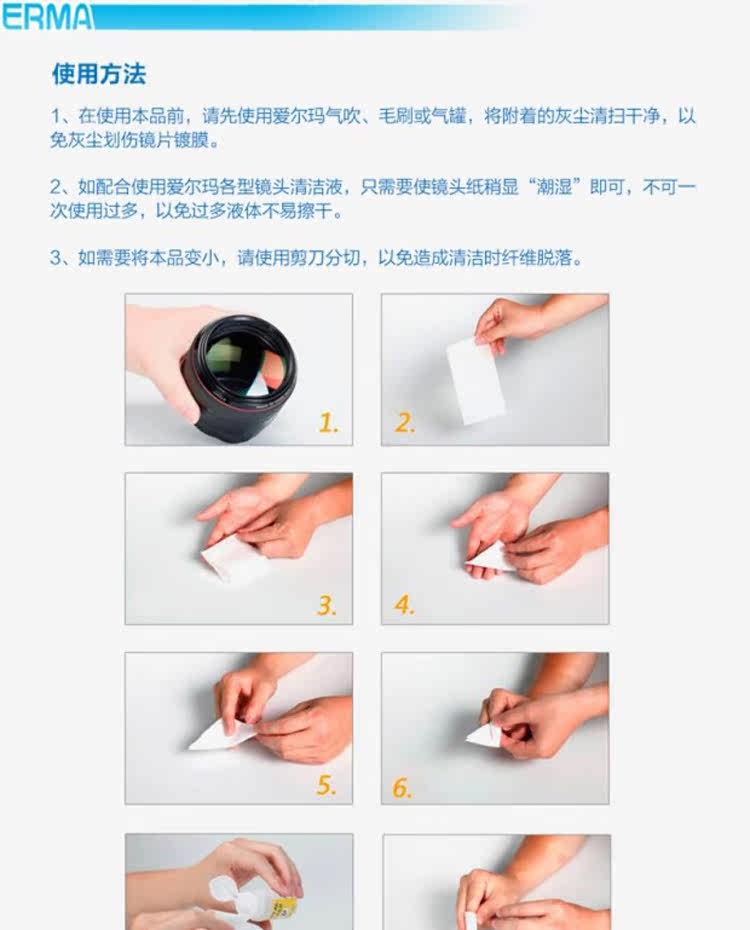 ERMA

使用方法

1、在使用本品前，请先使用爱尔玛气吹、毛刷或气罐，将附着的灰尘清扫干净，以免灰尘划伤镜片镀膜。

2、如配合使用爱尔玛各型镜头清洁液，只需要使镜头纸稍显“潮湿”即可，不可一次使用过多，以免过多液体不易擦干。

3、如需要将本品变小，请使用剪刀分切，以免造成清洁时纤维脱落。

1.

2.

3.

4.

5.

6.