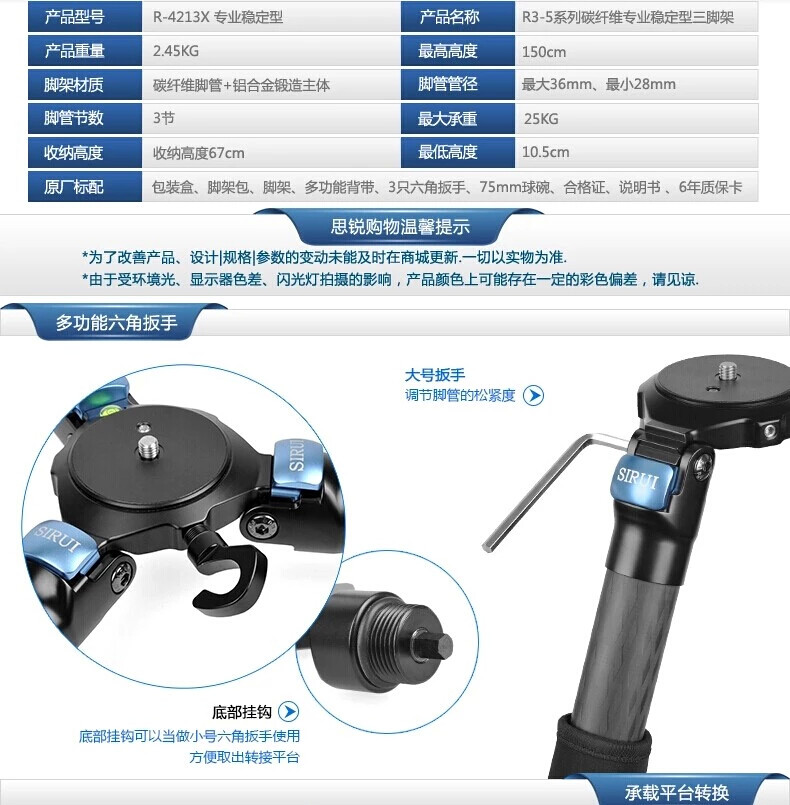 | 产品型号 | R-4213X 专业稳定型 | 产品名称 | R3-5系列碳纤维专业稳定型三脚架 |
|---|---|---|---|
| 产品重量 | 2.45KG | 最高高度 | 150cm |
| 脚架材质 | 碳纤维脚管+铝合金锻造主体 | 脚管管径 | 最大36mm、最小28mm |
| 脚管节数 | 3节 | 最大承重 | 25KG |
| 收纳高度 | 收纳高度67cm | 最低高度 | 10.5cm |
| 原厂标配 | 包装盒、脚架包、脚架、多功能背带、3只六角扳手、75mm球碗、合格证、说明书 、6年质保卡 | | |

思锐购物温馨提示

*为了改善产品、设计|规格|参数的变动未能及时在商城更新.一切以实物为准.
*由于受环境光、显示器色差、闪光灯拍摄的影响，产品颜色上可能存在一定的彩色偏差，请见谅.

多功能六角扳手

大号扳手
调节脚管的松紧度

SIRUI

SIRUI

SIRUI

底部挂钩
底部挂钩可以当做小号六角扳手使用
方便取出转接平台

承载平台转换