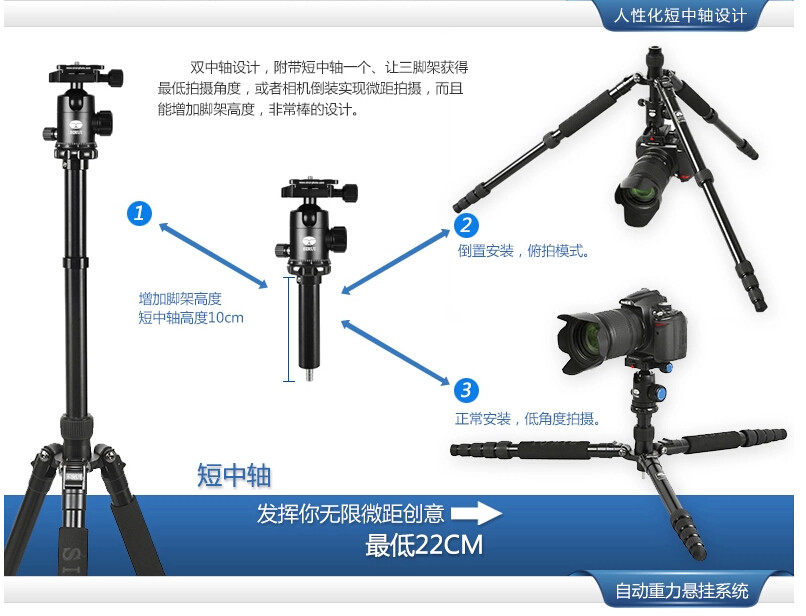 人性化短中轴设计

双中轴设计，附带短中轴一个、让三脚架获得最低拍摄角度，或者相机倒装实现微距拍摄，而且能增加脚架高度，非常棒的设计。

1

增加脚架高度
短中轴高度10cm

2
倒置安装，俯拍模式。

3
正常安装，低角度拍摄。

短中轴

发挥你无限微距创意
最低22CM

自动重力悬挂系统