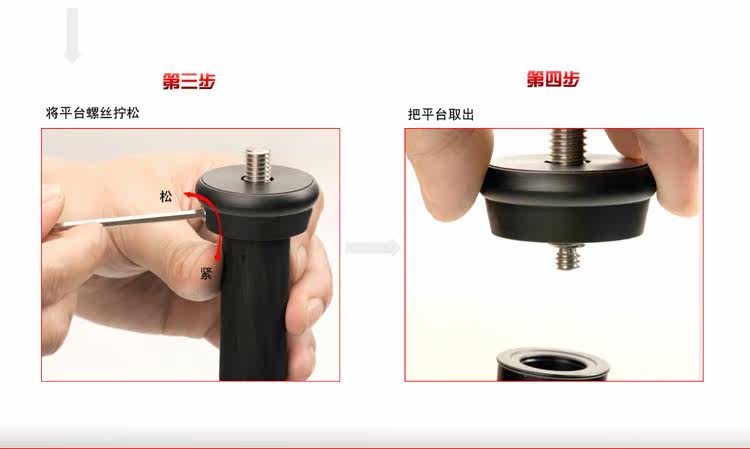 第三步

将平台螺丝拧松

松

紧

第四步

把平台取出