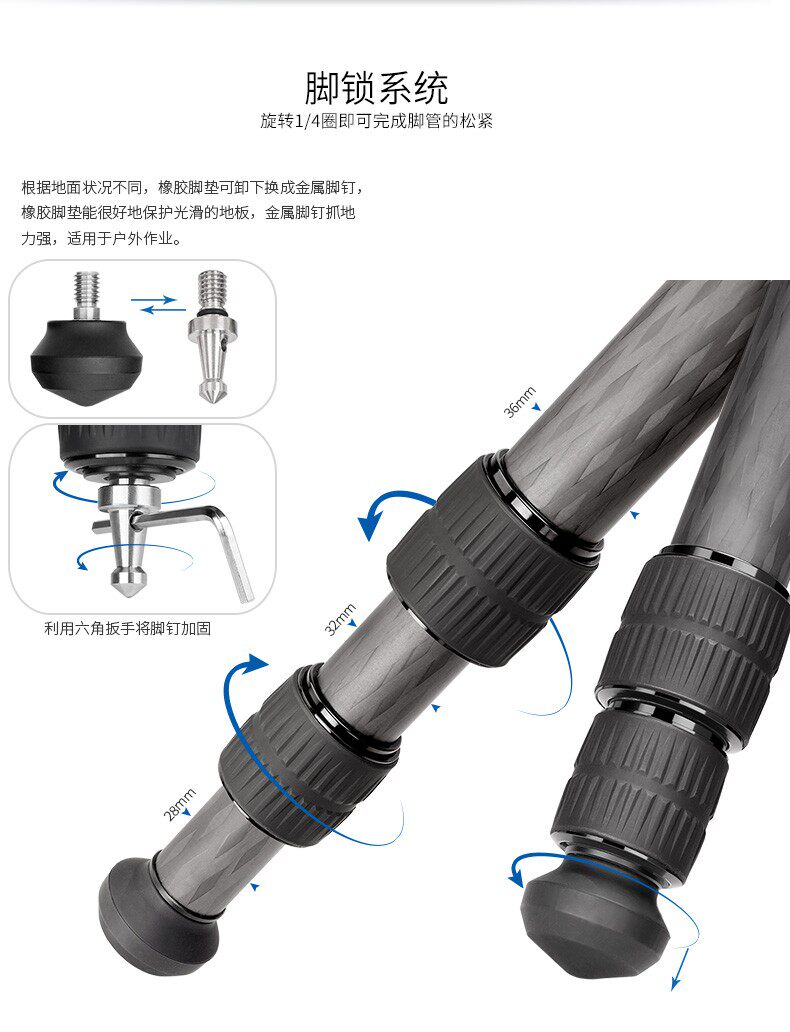 脚锁系统
旋转1/4圈即可完成脚管的松紧

根据地面状况不同，橡胶脚垫可卸下换成金属脚钉，橡胶脚垫能很好地保护光滑的地板，金属脚钉抓地力强，适用于户外作业。

利用六角扳手将脚钉加固

36mm

32mm

28mm