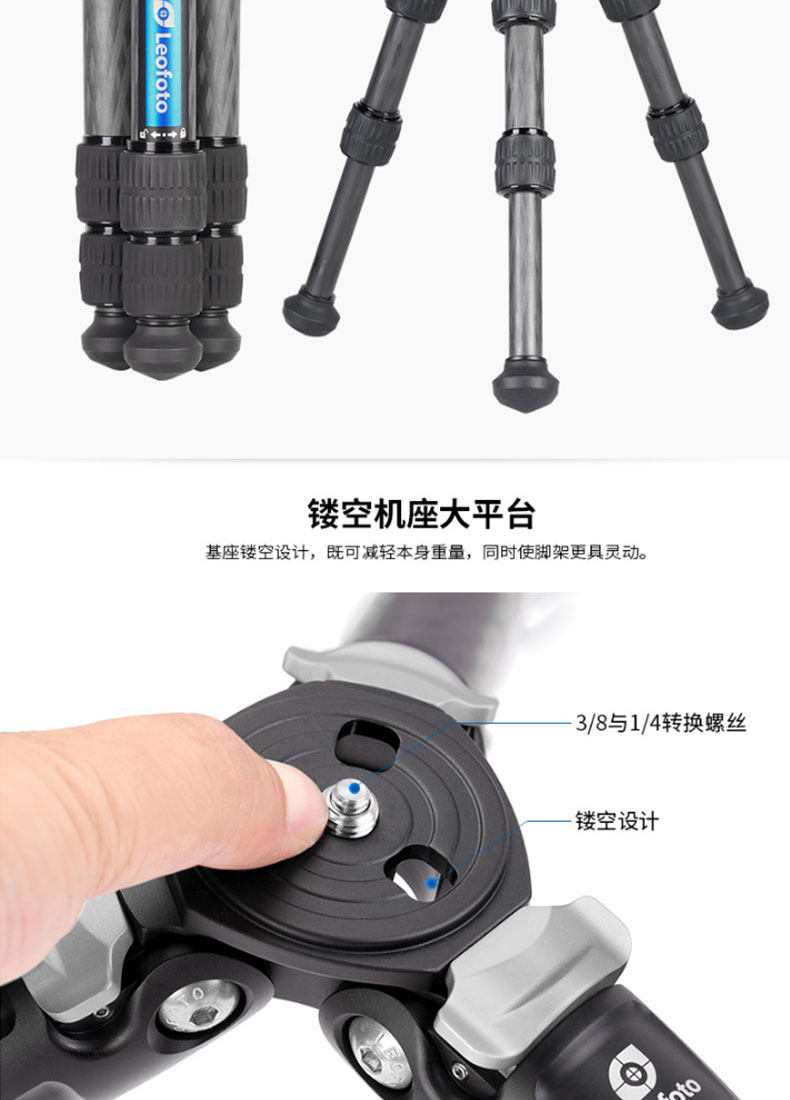 Leofoto

镂空机座大平台

基座镂空设计，既可减轻本身重量，同时使脚架更具灵动。

3/8与1/4转换螺丝

镂空设计

foto