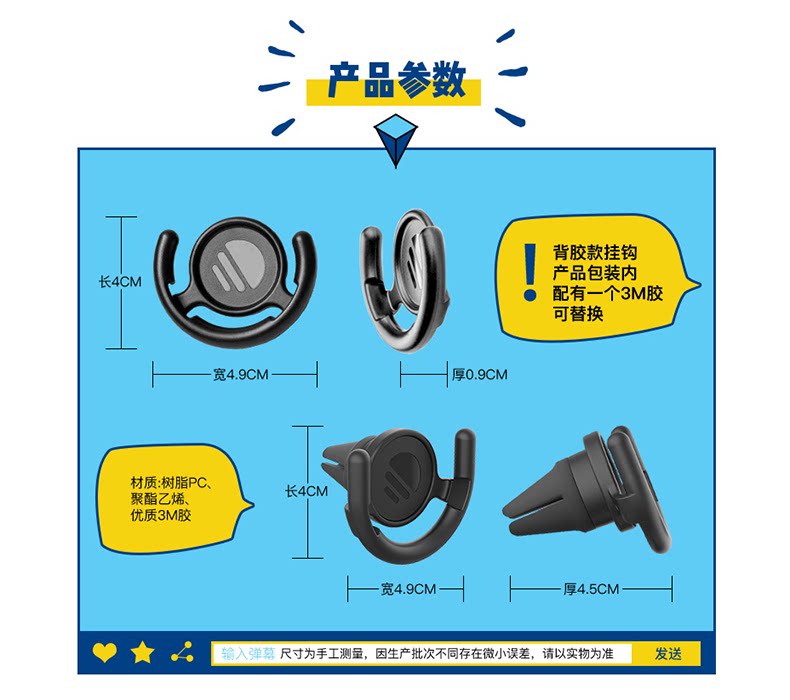 产品参数

长4CM

宽4.9CM

厚0.9CM

背胶款挂钩
产品包装内
配有一个3M胶
可替换

材质:树脂PC、
聚酯乙烯、
优质3M胶

长4CM

宽4.9CM

厚4.5CM

输入弹幕 尺寸为手工测量，因生产批次不同存在微小误差，请以实物为准 发送