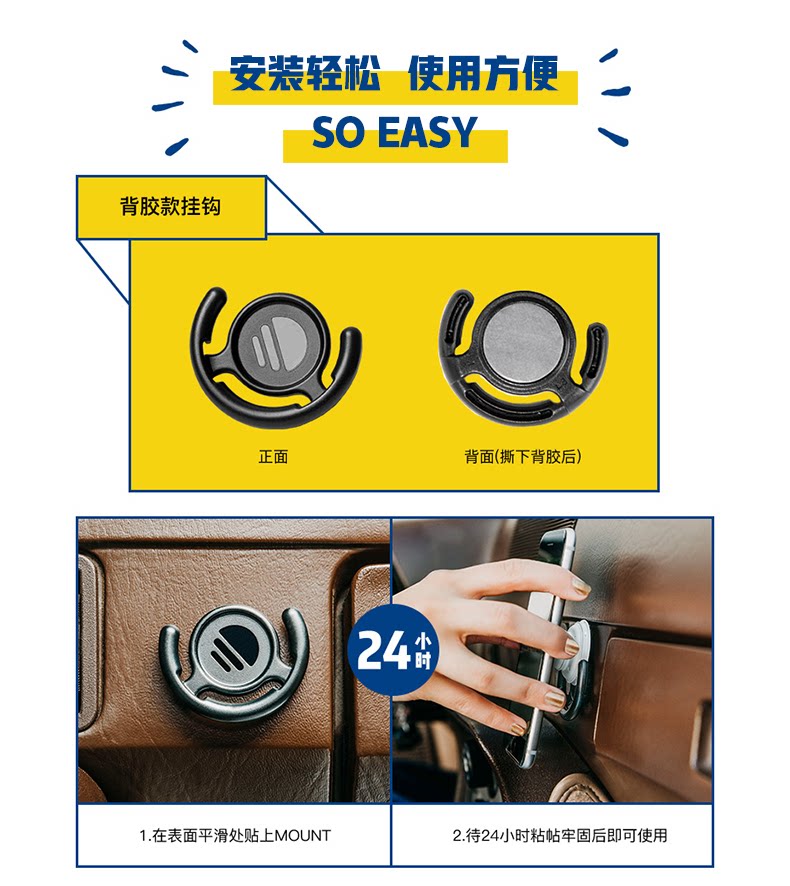 安装轻松 使用方便
SO EASY

背胶款挂钩

正面

背面(撕下背胶后)

24小时

1.在表面平滑处贴上MOUNT

2.待24小时粘帖牢固后即可使用