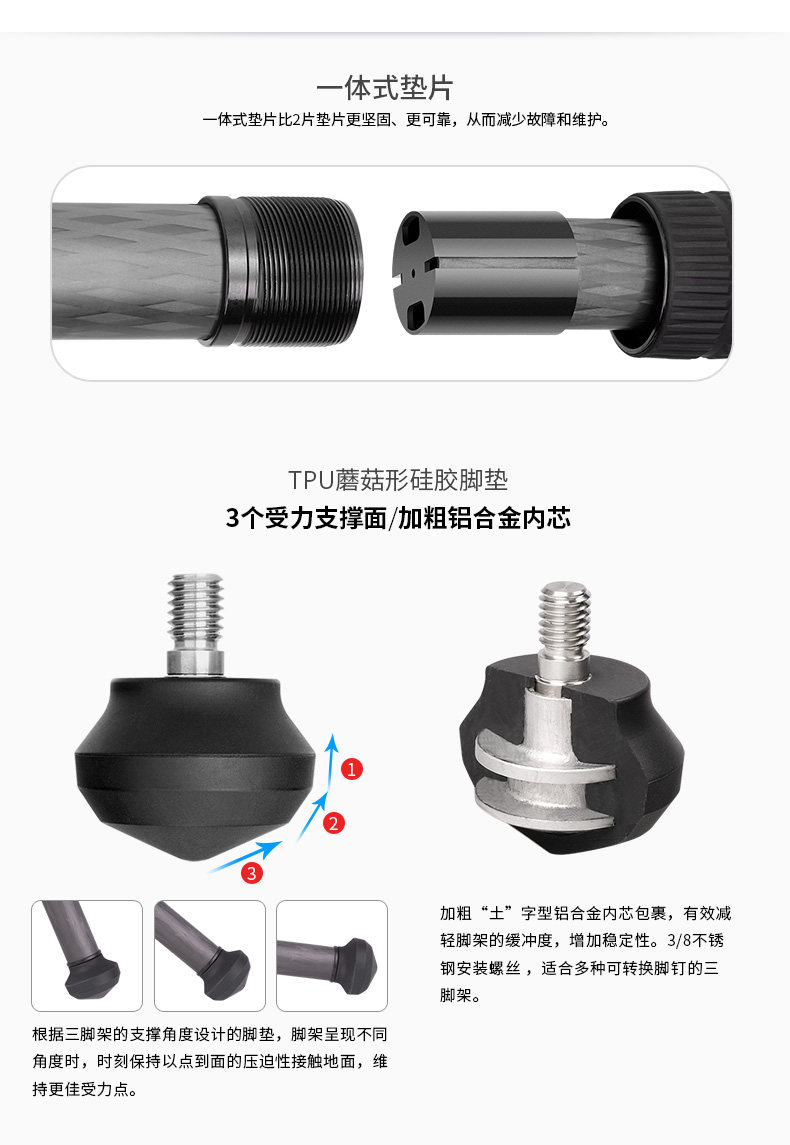 一体式垫片

一体式垫片比2片垫片更坚固、更可靠，从而减少故障和维护。

TPU蘑菇形硅胶脚垫

3个受力支撑面/加粗铝合金内芯

1

2

3

根据三脚架的支撑角度设计的脚垫，脚架呈现不同角度时，时刻保持以点到面的压迫性接触地面，维持更佳受力点。

加粗“土”字型铝合金内芯包裹，有效减轻脚架的缓冲度，增加稳定性。3/8不锈钢安装螺丝，适合多种可转换脚钉的三脚架。