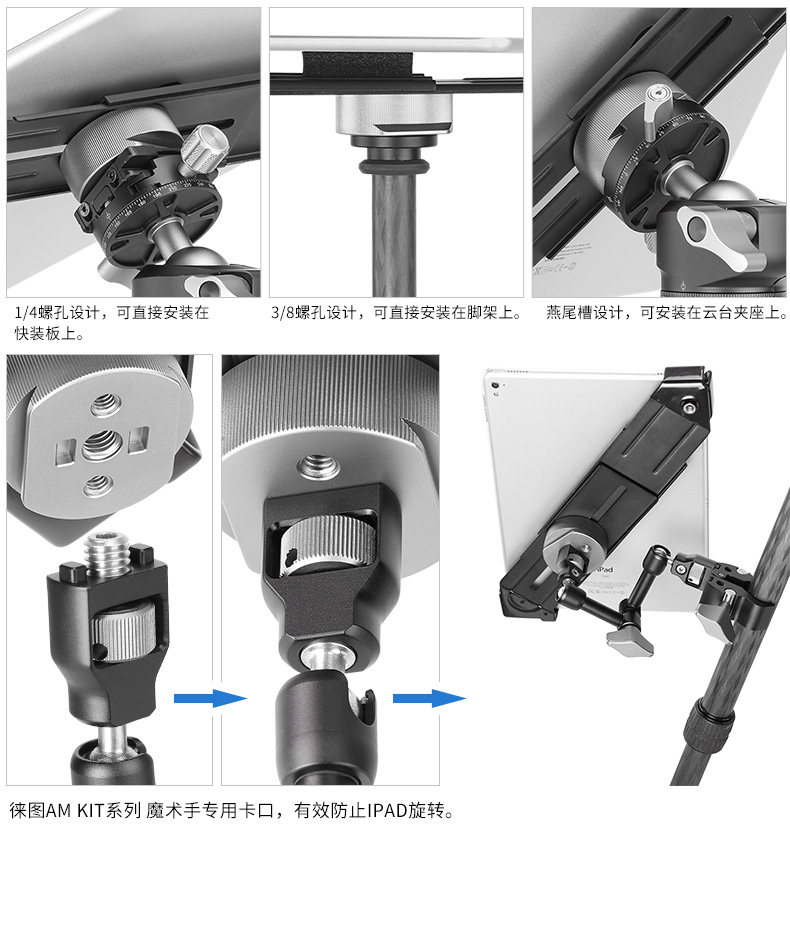 1/4螺孔设计，可直接安装在快装板上。

3/8螺孔设计，可直接安装在脚架上。

燕尾槽设计，可安装在云台夹座上。

iPad

徕图AM KIT系列 魔术手专用卡口，有效防止IPAD旋转。