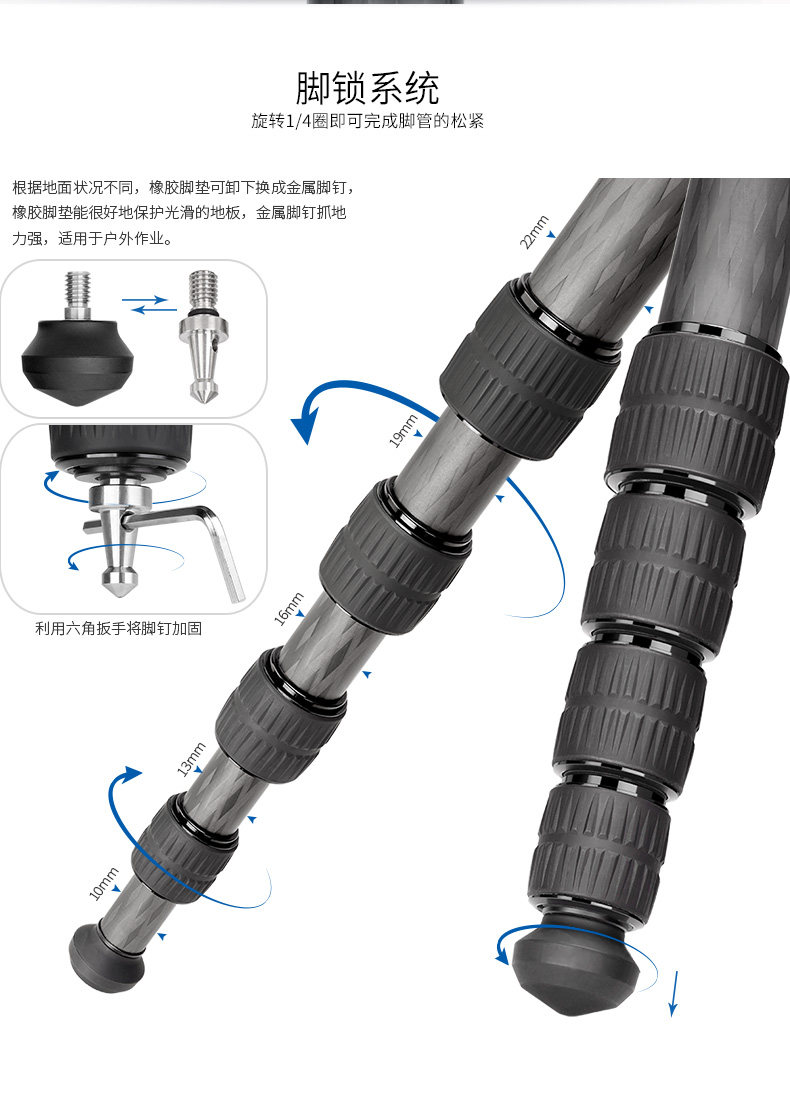 脚锁系统
旋转1/4圈即可完成脚管的松紧

根据地面状况不同，橡胶脚垫可卸下换成金属脚钉，橡胶脚垫能很好地保护光滑的地板，金属脚钉抓地力强，适用于户外作业。

利用六角扳手将脚钉加固

22mm
19mm
16mm
13mm
10mm