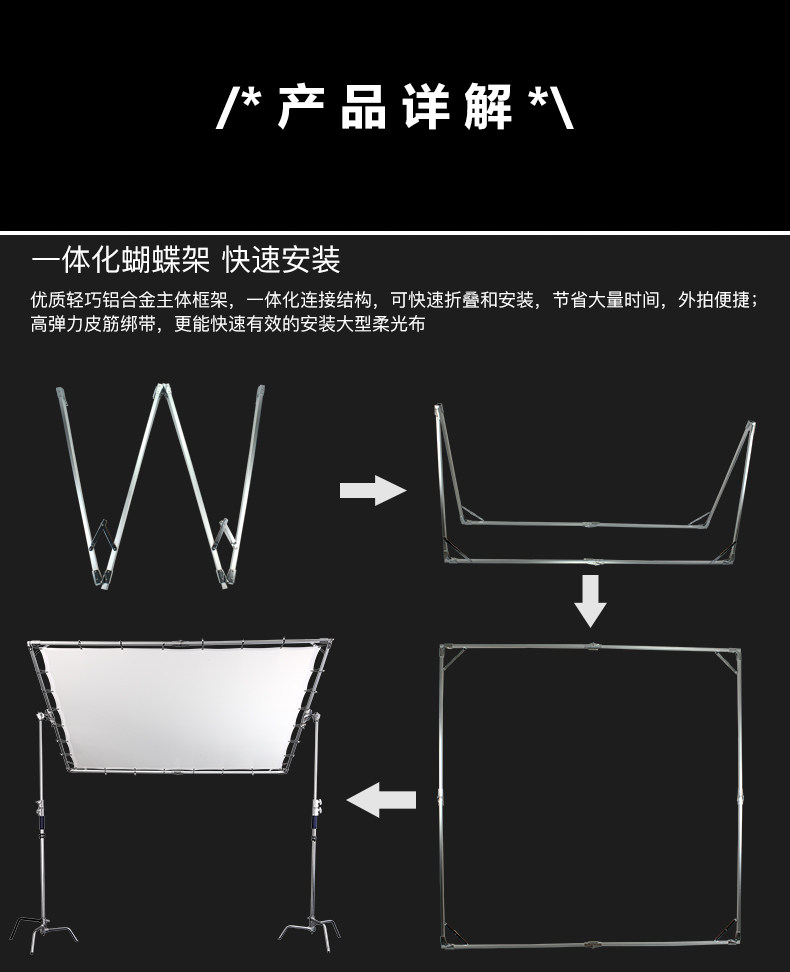 /* 产品详解 *\

一体化蝴蝶架 快速安装

优质轻巧铝合金主体框架，一体化连接结构，可快速折叠和安装，节省大量时间，外拍便捷；高弹力皮筋绑带，更能快速有效的安装大型柔光布