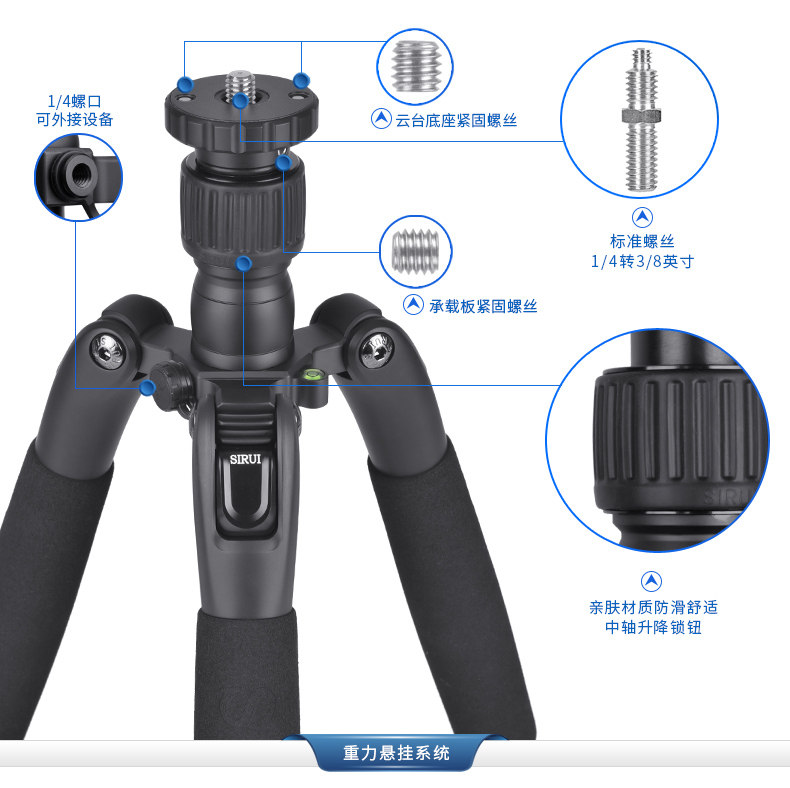 1/4螺口
可外接设备

云台底座紧固螺丝

标准螺丝
1/4转3/8英寸

承载板紧固螺丝

SIRUI

SIRUI

亲肤材质防滑舒适
中轴升降锁钮

重力悬挂系统