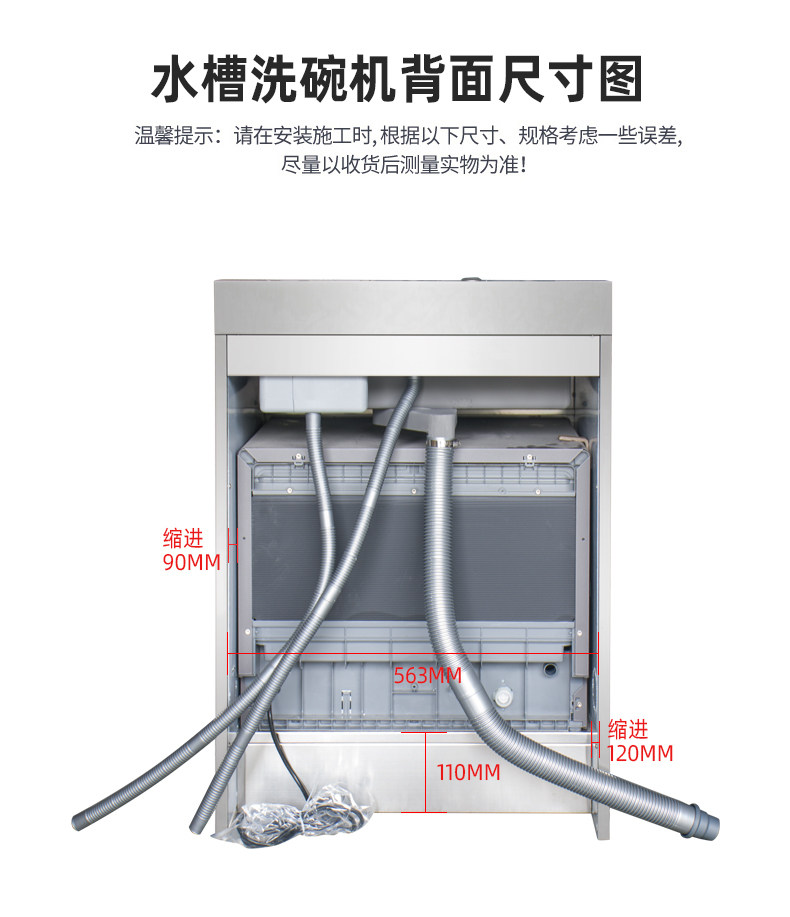 水槽洗碗机背面尺寸图

温馨提示：请在安装施工时，根据以下尺寸、规格考虑一些误差，尽量以收货后测量实物为准！

缩进
90MM

563MM

缩进
120MM

110MM