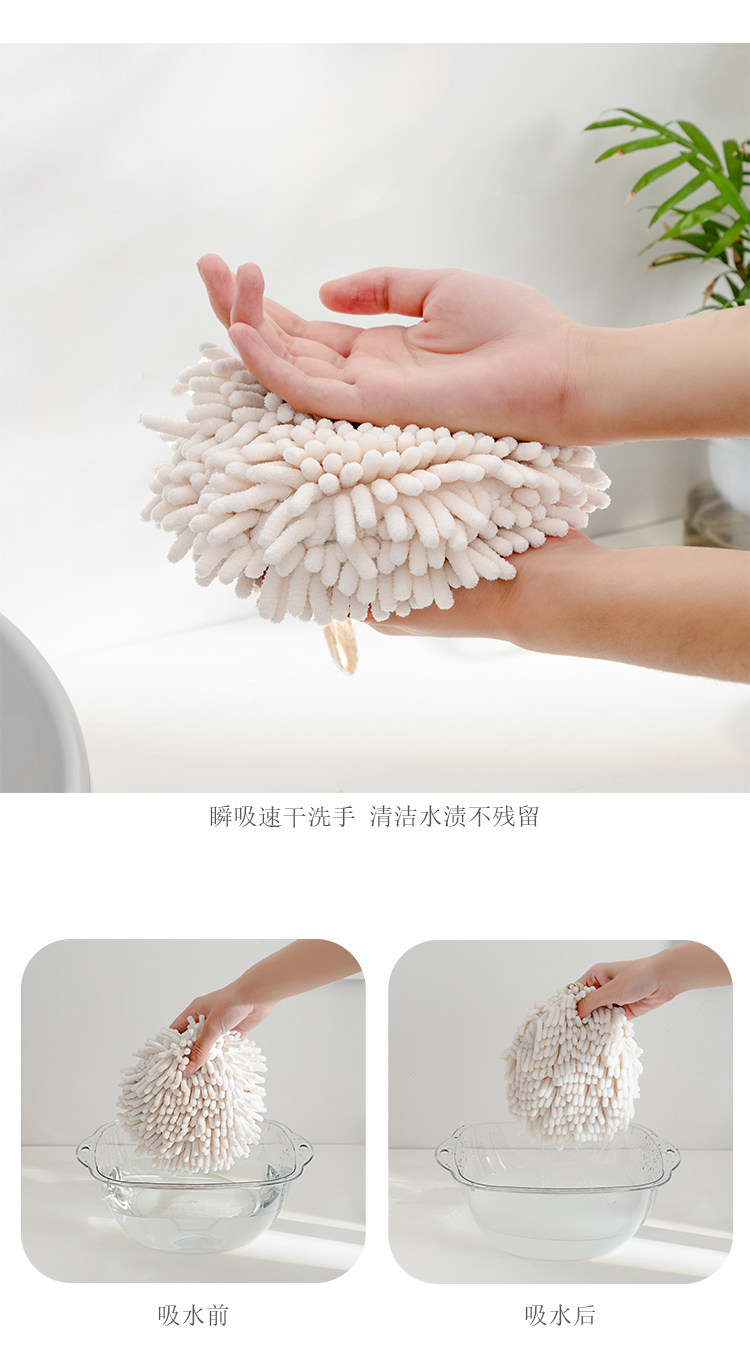 瞬吸速干洗手 清洁水渍不残留

吸水前

吸水后