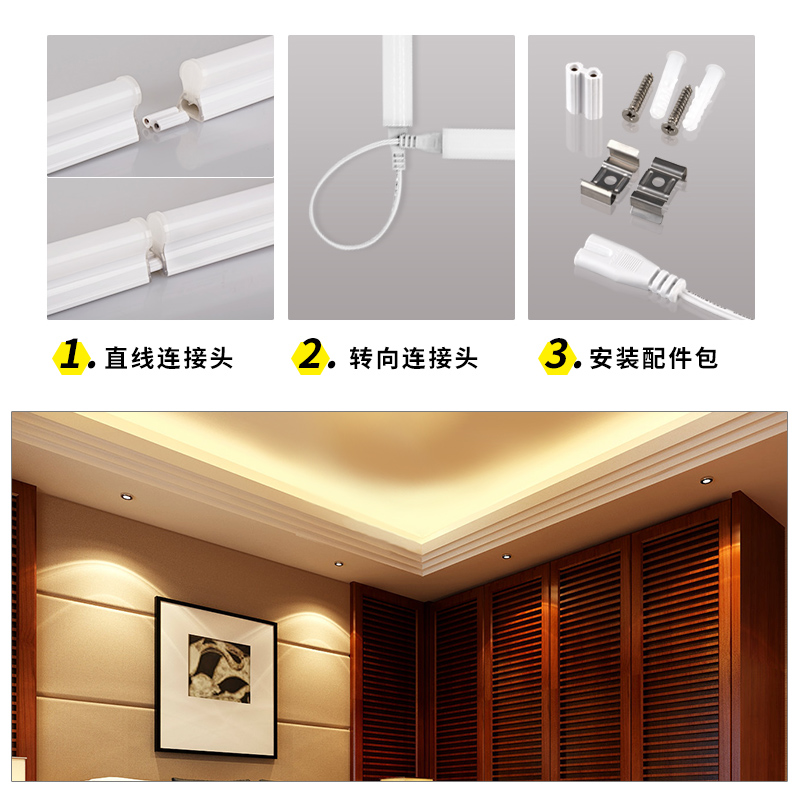 1. 直线连接头

2. 转向连接头

3. 安装配件包