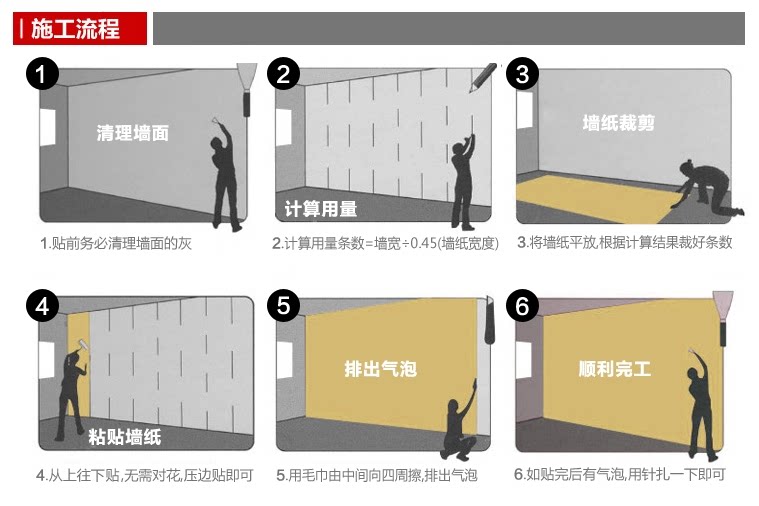 施工流程

1
清理墙面
1.贴前务必清理墙面的灰

2
计算用量
2.计算用量条数=墙宽÷0.45(墙纸宽度)

3
墙纸裁剪
3.将墙纸平放,根据计算结果裁好条数

4
粘贴墙纸
4.从上往下贴,无需对花,压边贴即可

5
排出气泡
5.用毛巾由中间向四周擦,排出气泡

6
顺利完工
6.如贴完后有气泡,用针扎一下即可