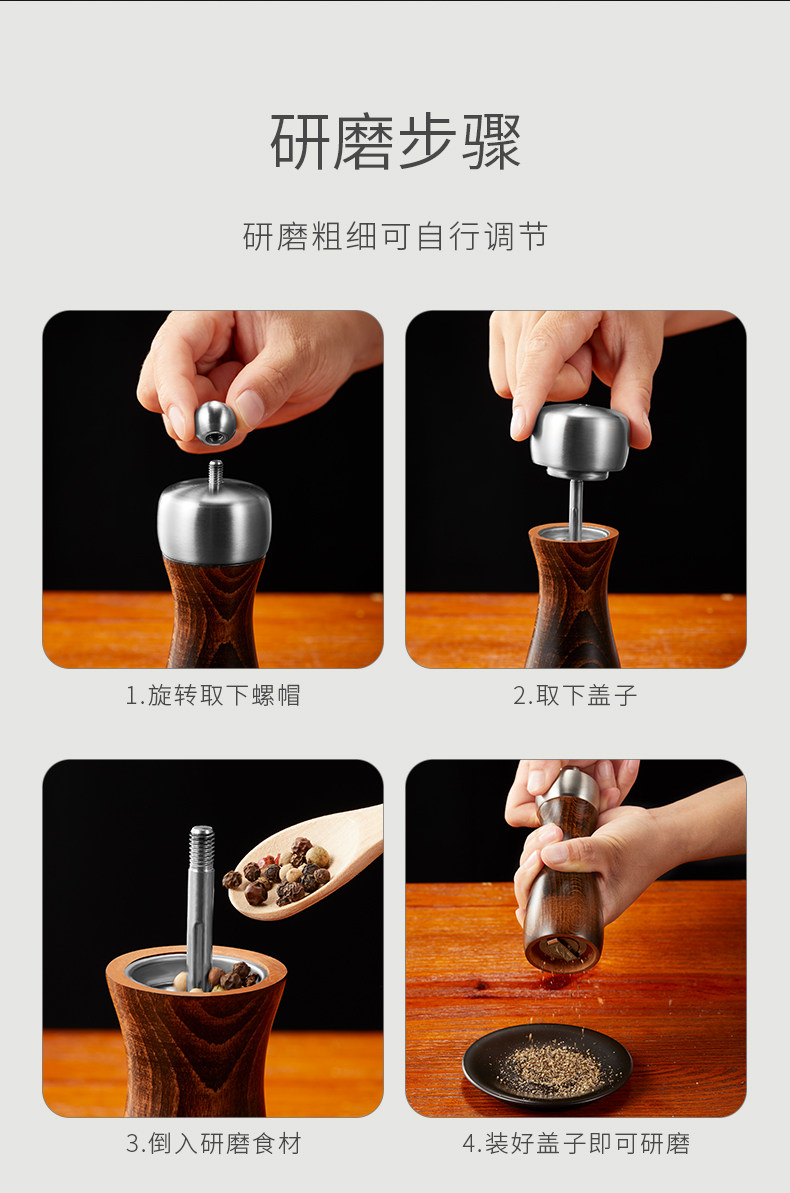 研磨步骤

研磨粗细可自行调节

1.旋转取下螺帽

2.取下盖子

3.倒入研磨食材

4.装好盖子即可研磨